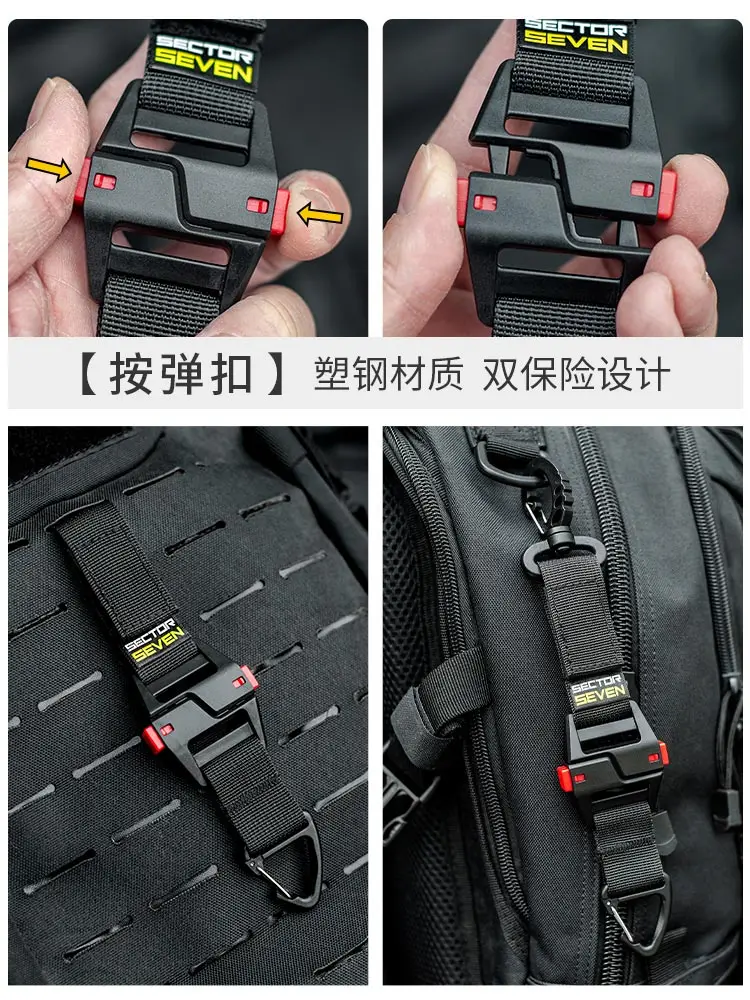 SECTOR SEVEN

SECTOR SEVEN

【按弹扣】塑钢材质 双保险设计

SECTOR SEVEN

SECTOR SEVEN