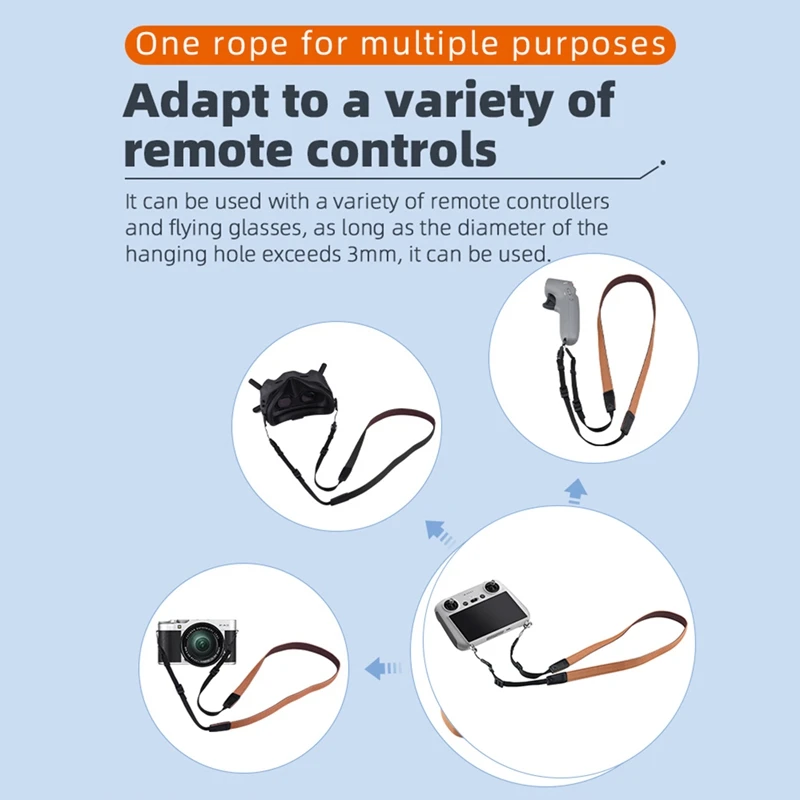 One rope for multiple purposes

Adapt to a variety of remote controls

It can be used with a variety of remote controllers and flying glasses, as long as the diameter of the hanging hole exceeds 3mm, it can be used.