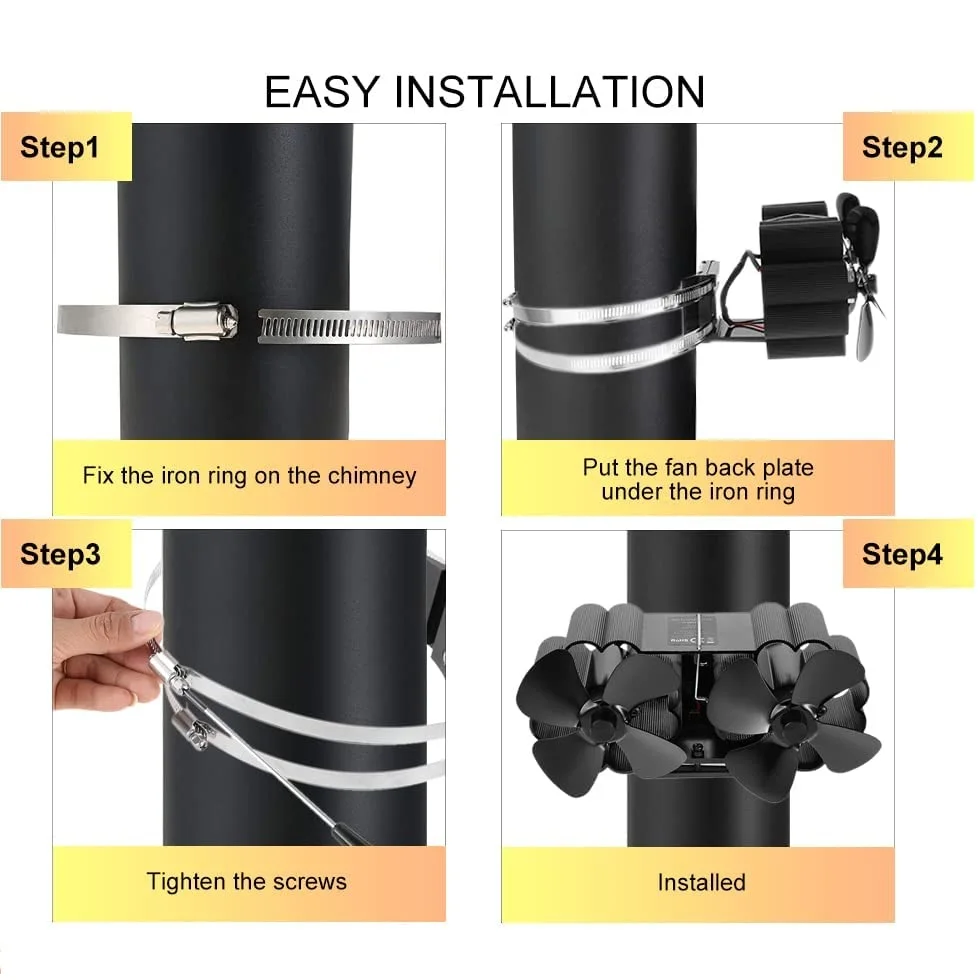 EASY INSTALLATION

Step1

Fix the iron ring on the chimney

Step2

Put the fan back plate under the iron ring

Step3

Tighten the screws

Step4

Installed