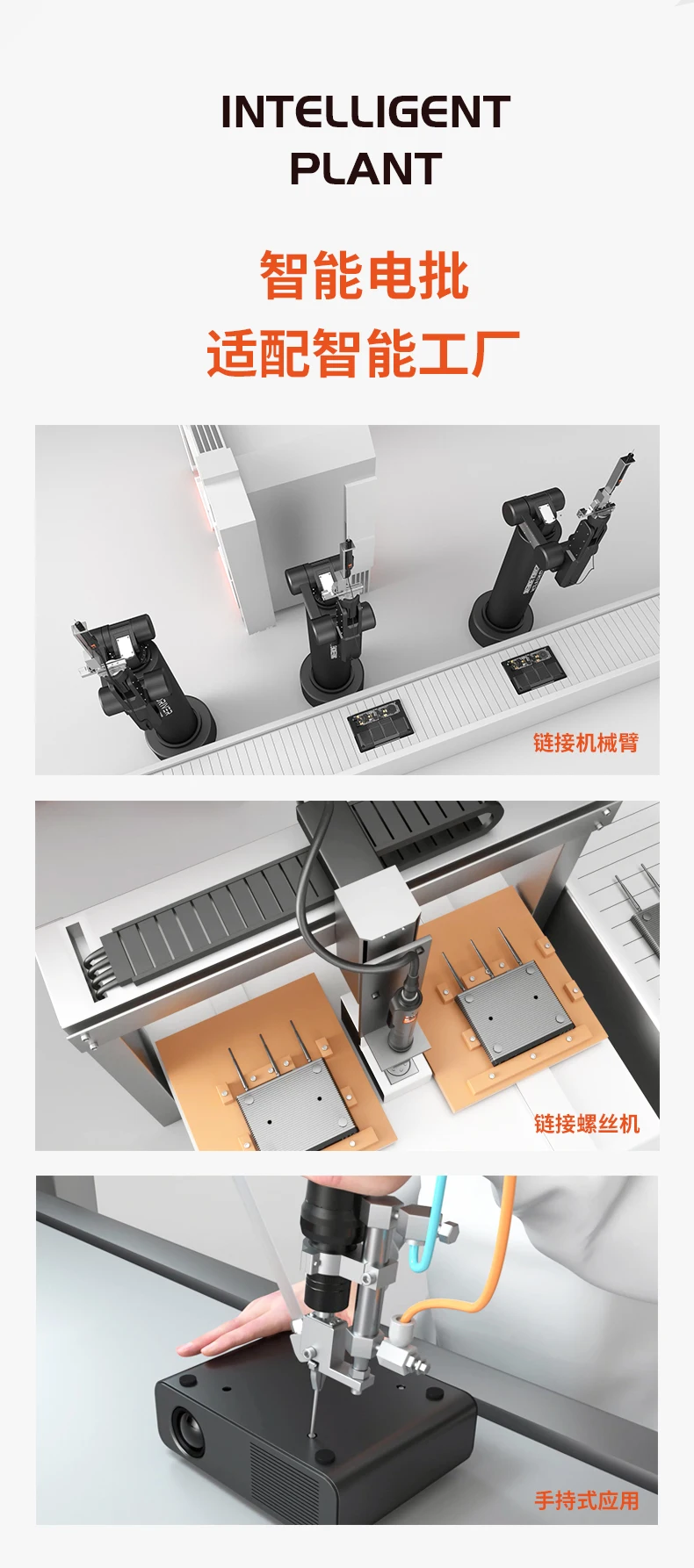 INTELLIGENT PLANT

智能电批
适配智能工厂

链接机械臂

链接螺丝机

手持式应用