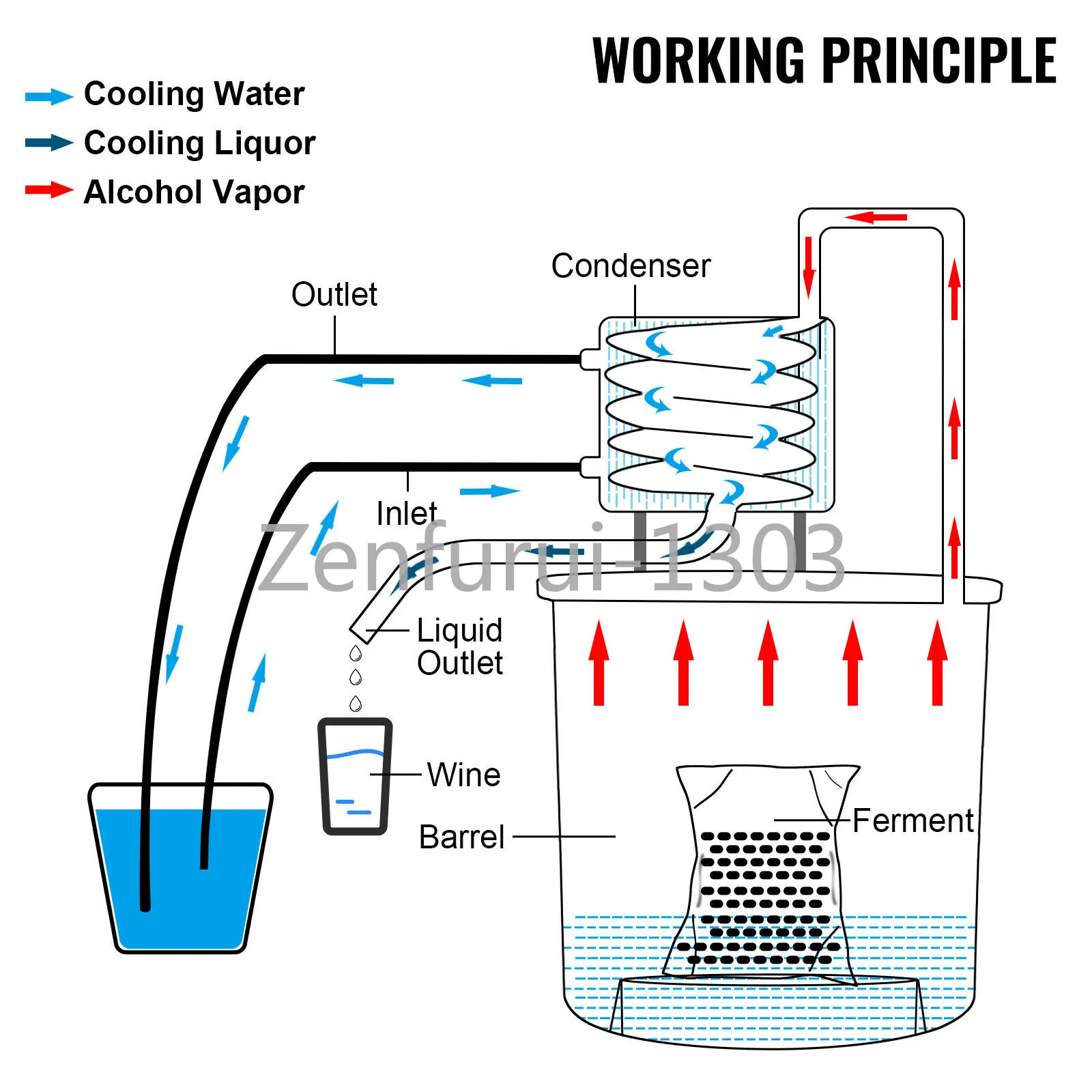 WORKING PRINCIPLE

Cooling Water
Cooling Liquor
Alcohol Vapor

Condenser

Outlet

Inlet

Zenfurui-1303

Liquid Outlet

Wine

Barrel

Ferment