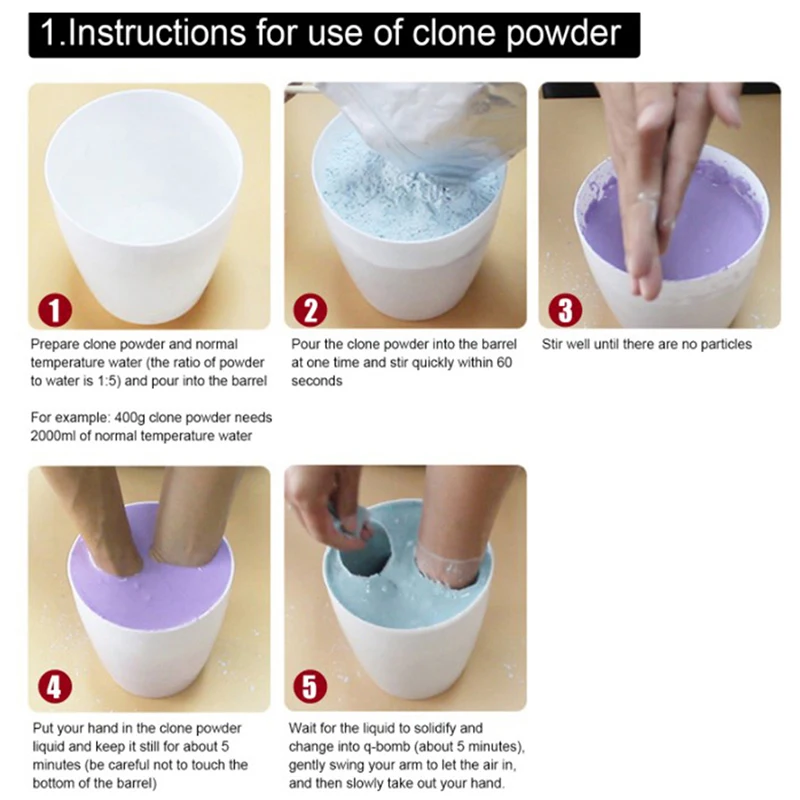 1.Instructions for use of clone powder

1

Prepare clone powder and normal temperature water (the ratio of powder to water is 1:5) and pour into the barrel

For example: 400g clone powder needs 2000ml of normal temperature water

2

Pour the clone powder into the barrel at one time and stir quickly within 60 seconds

3

Stir well until there are no particles

4

Put your hand in the clone powder liquid and keep it still for about 5 minutes (be careful not to touch the bottom of the barrel)

5

Wait for the liquid to solidify and change into q-bomb (about 5 minutes), gently swing your arm to let the air in, and then slowly take out your hand.