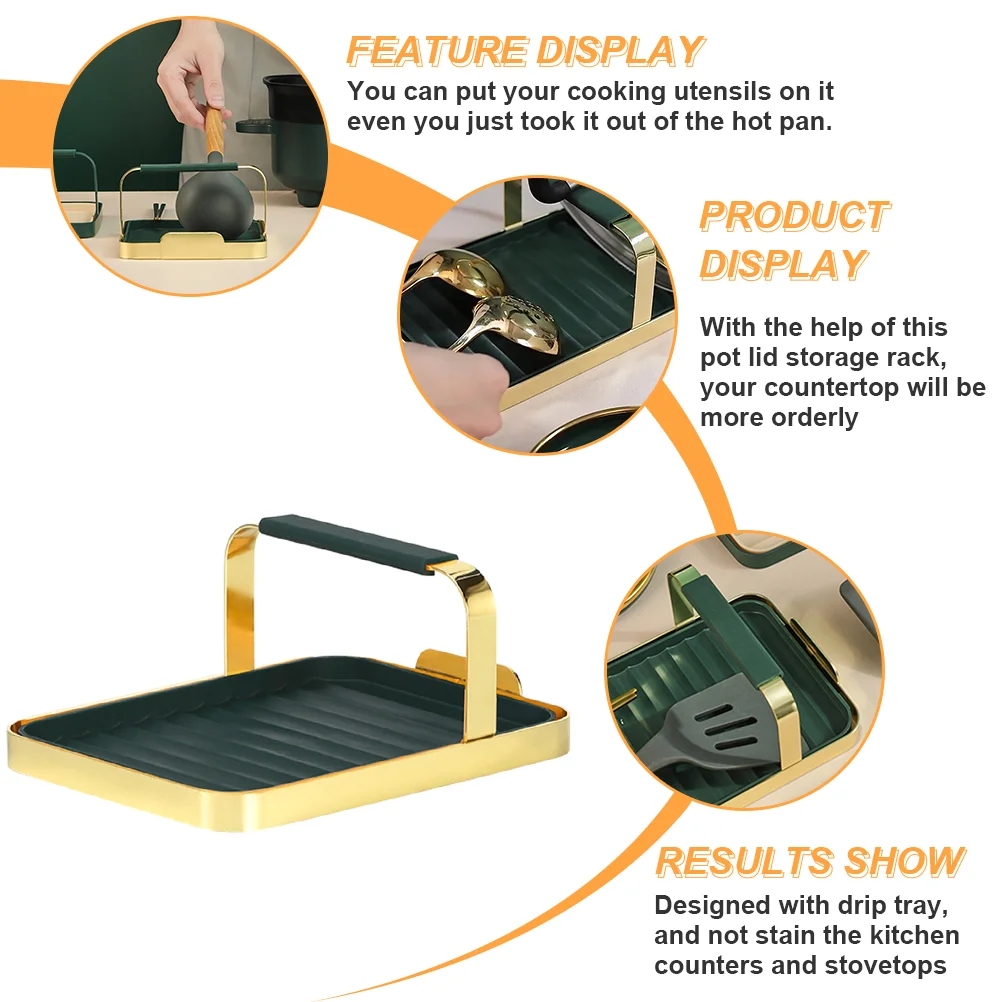 FEATURE DISPLAY
You can put your cooking utensils on it even you just took it out of the hot pan.

PRODUCT DISPLAY
With the help of this pot lid storage rack, your countertop will be more orderly

RESULTS SHOW
Designed with drip tray, and not stain the kitchen counters and stovetops