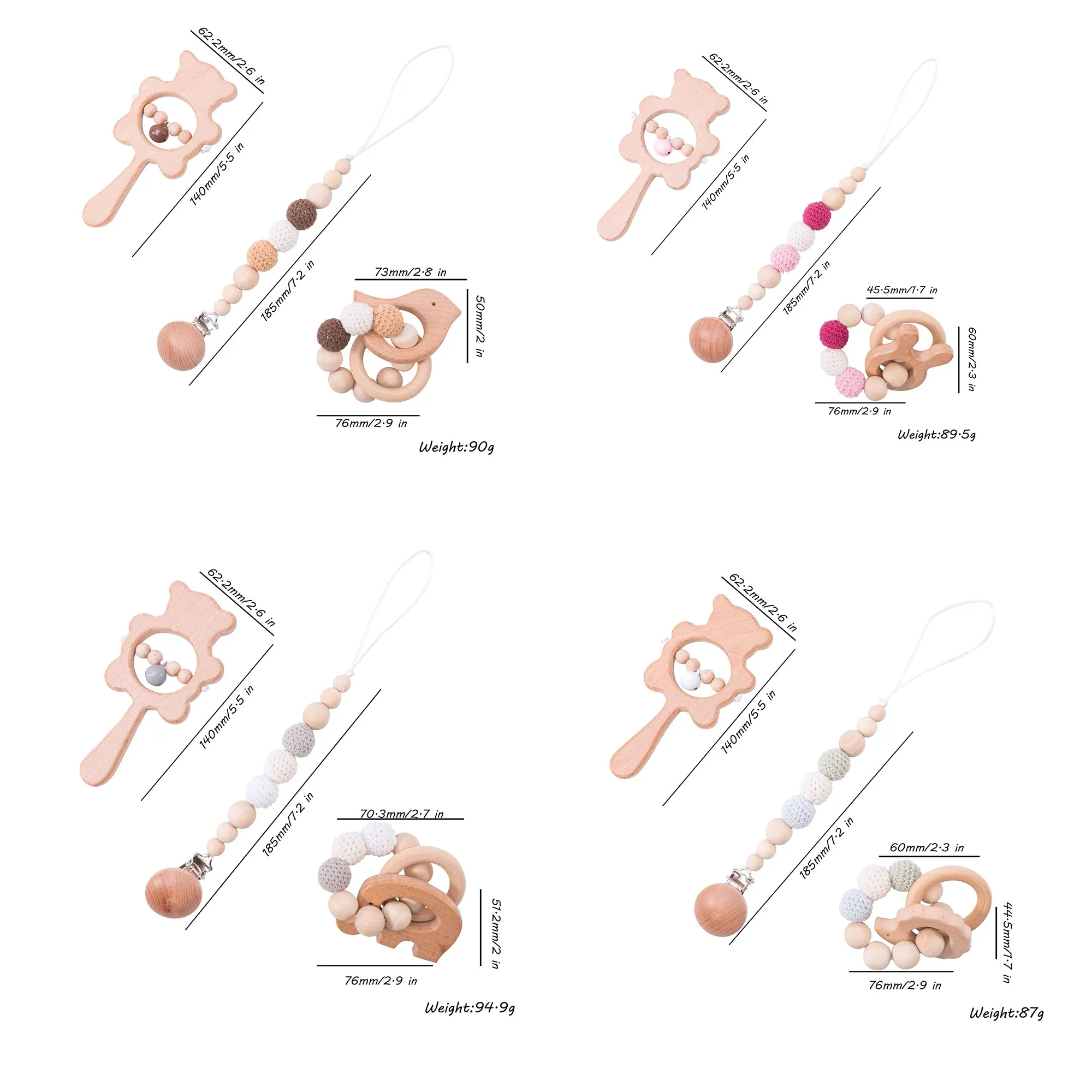 62·2mm/2·6 in

140mm/5·5 in

185mm/7·2 in

73mm/2·8 in

50mm/2 in

76mm/2·9 in

Weight:90g

62·2mm/2·6 in

140mm/5·5 in

185mm/7·2 in

45·5mm/1·7 in

60mm/2·3 in

76mm/2·9 in

Weight:89·5g

62·2mm/2·6 in

140mm/5·5 in

185mm/7·2 in

70·3mm/2·7 in

51·2mm/2 in

76mm/2·9 in

Weight:94·9g

62·2mm/2·6 in

140mm/5·5 in

185mm/7·2 in

60mm/2·3 in

44·5mm/1·7 in

76mm/2·9 in

Weight:87g