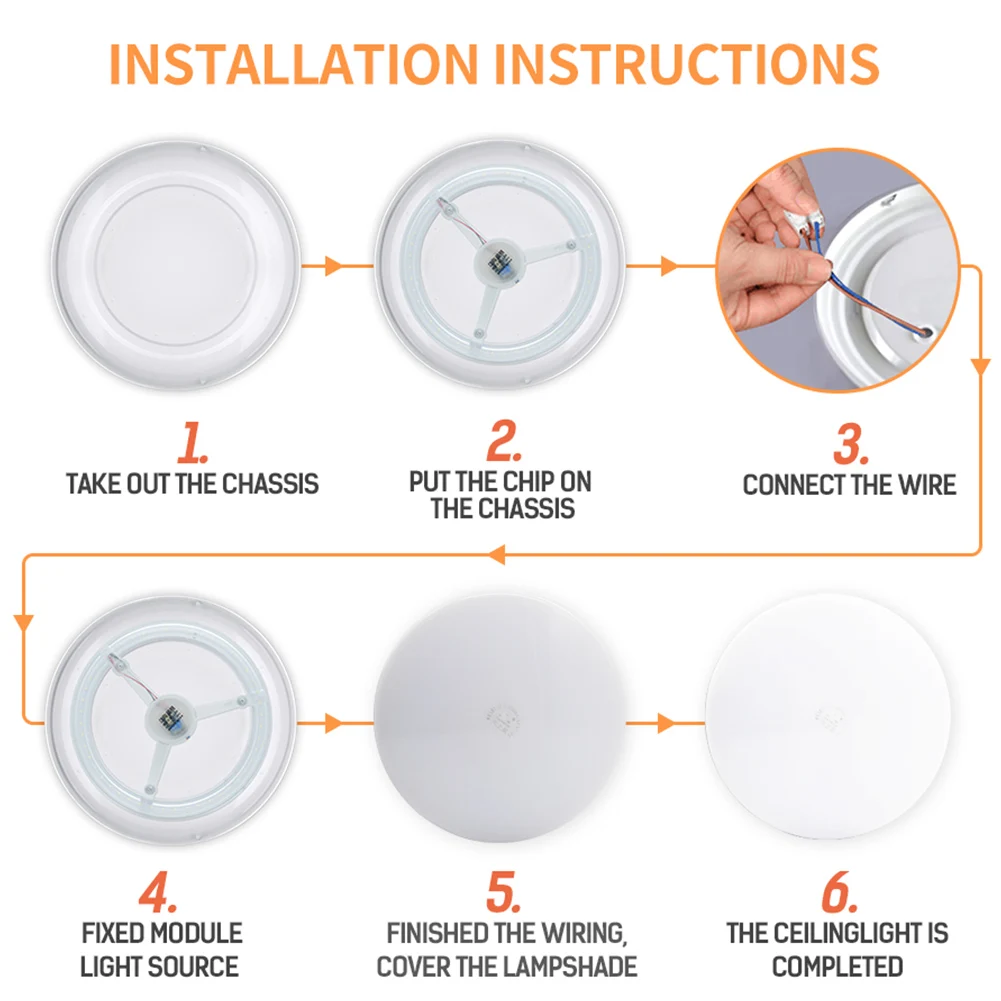 INSTALLATION INSTRUCTIONS

1.
TAKE OUT THE CHASSIS

2.
PUT THE CHIP ON THE CHASSIS

3.
CONNECT THE WIRE

4.
FIXED MODULE LIGHT SOURCE

5.
FINISHED THE WIRING, COVER THE LAMPSHADE

6.
THE CEILINGLIGHT IS COMPLETED