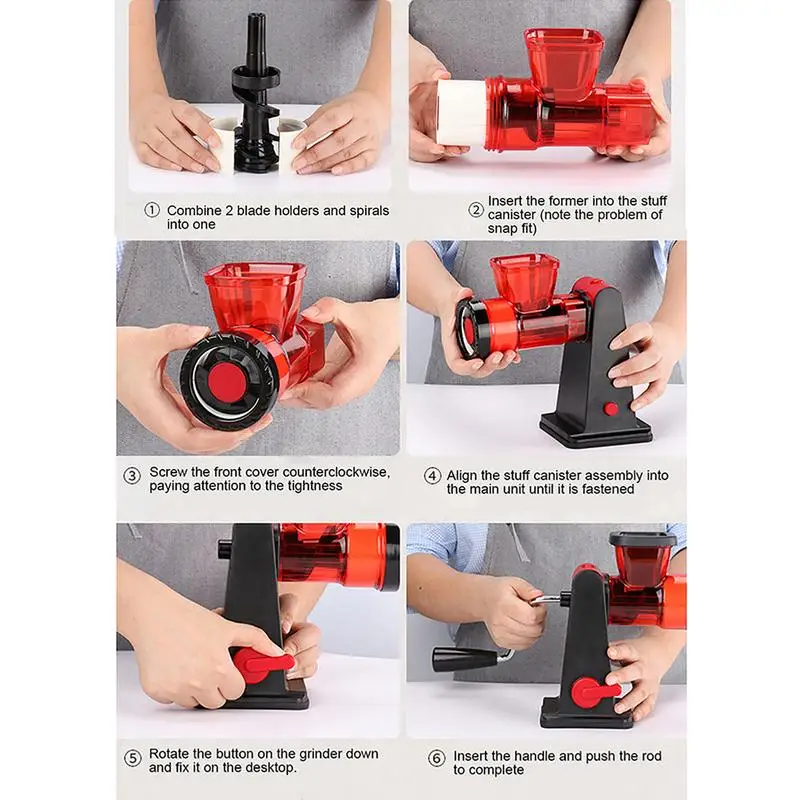 ① Combine 2 blade holders and spirals into one

② Insert the former into the stuff canister (note the problem of snap fit)

③ Screw the front cover counterclockwise, paying attention to the tightness

④ Align the stuff canister assembly into the main unit until it is fastened

⑤ Rotate the button on the grinder down and fix it on the desktop.

⑥ Insert the handle and push the rod to complete