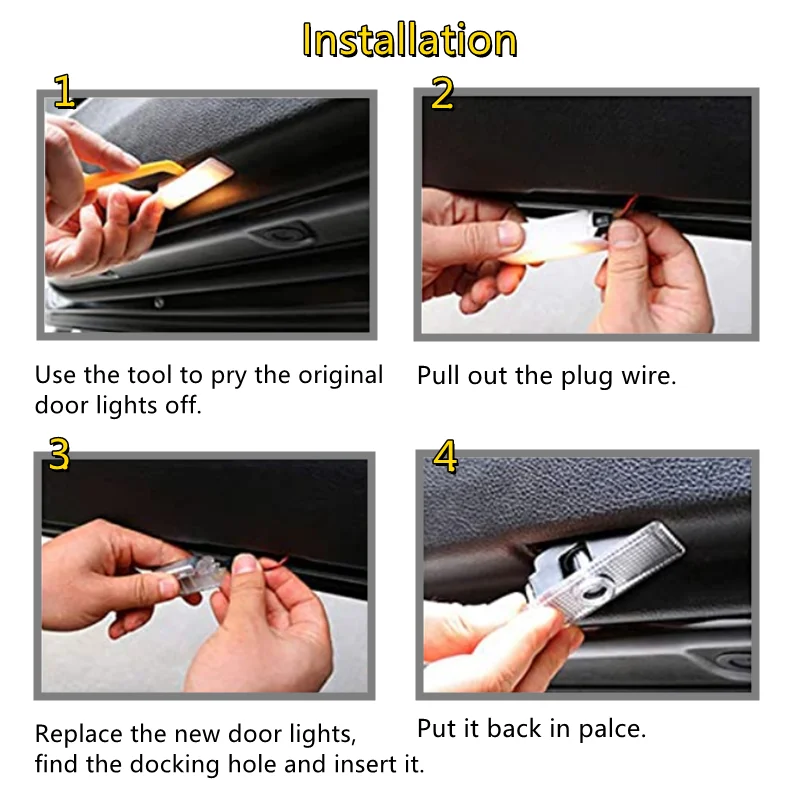 Installation

1

Use the tool to pry the original door lights off.

2

Pull out the plug wire.

3

Replace the new door lights, find the docking hole and insert it.

4

Put it back in palce.