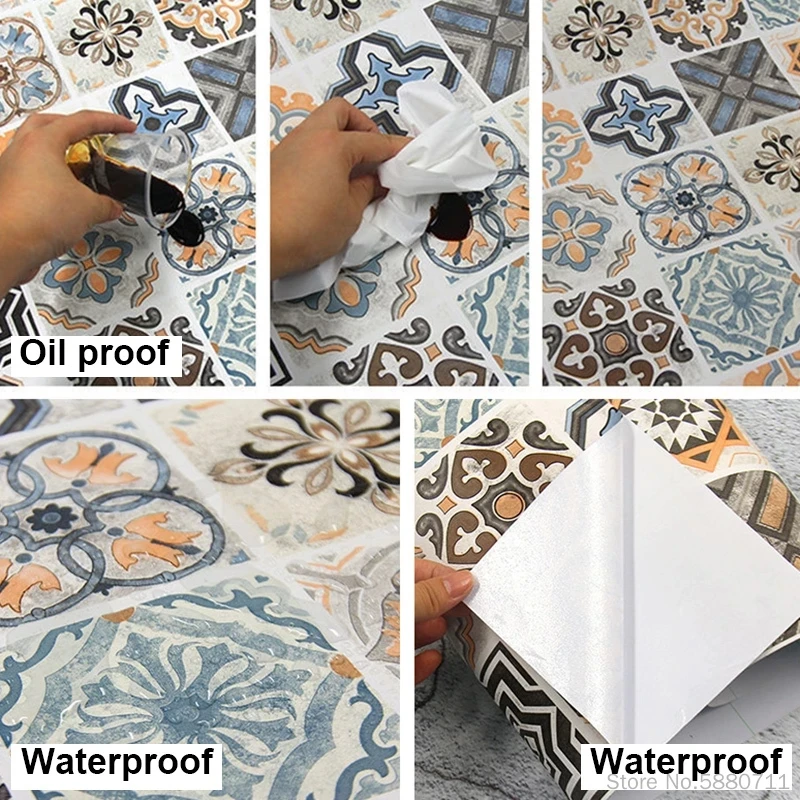 Oil proof

Waterproof

Waterproof

Store No.5880711