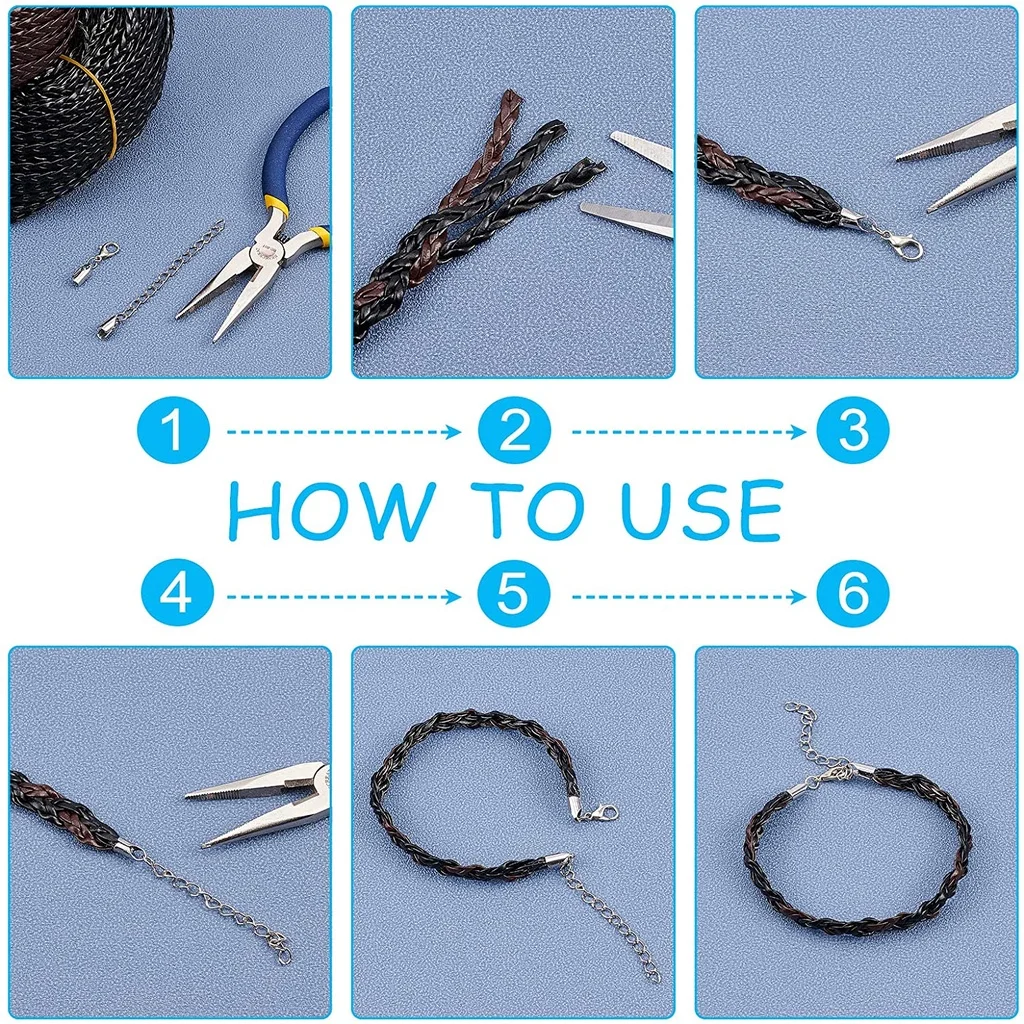 1
2
3
HOW TO USE
4
5
6