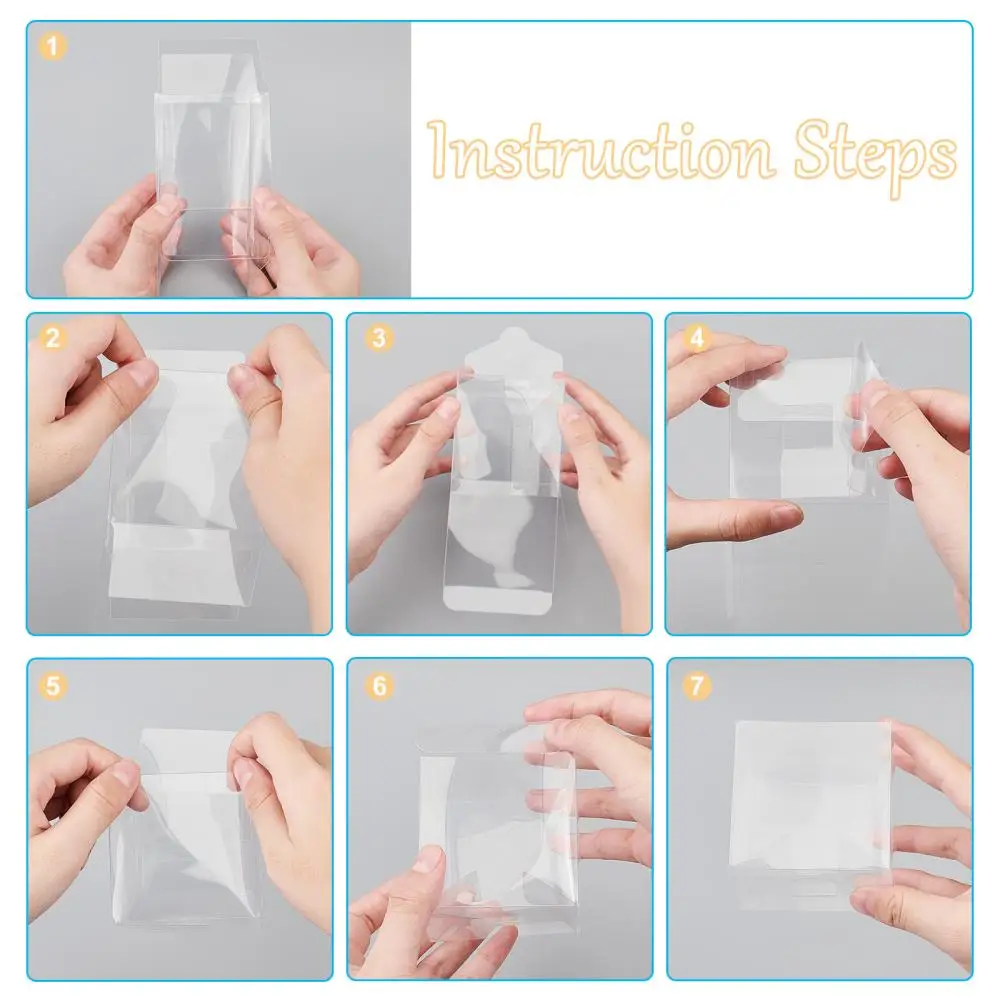 1

Instruction Steps

2

3

4

5

6

7