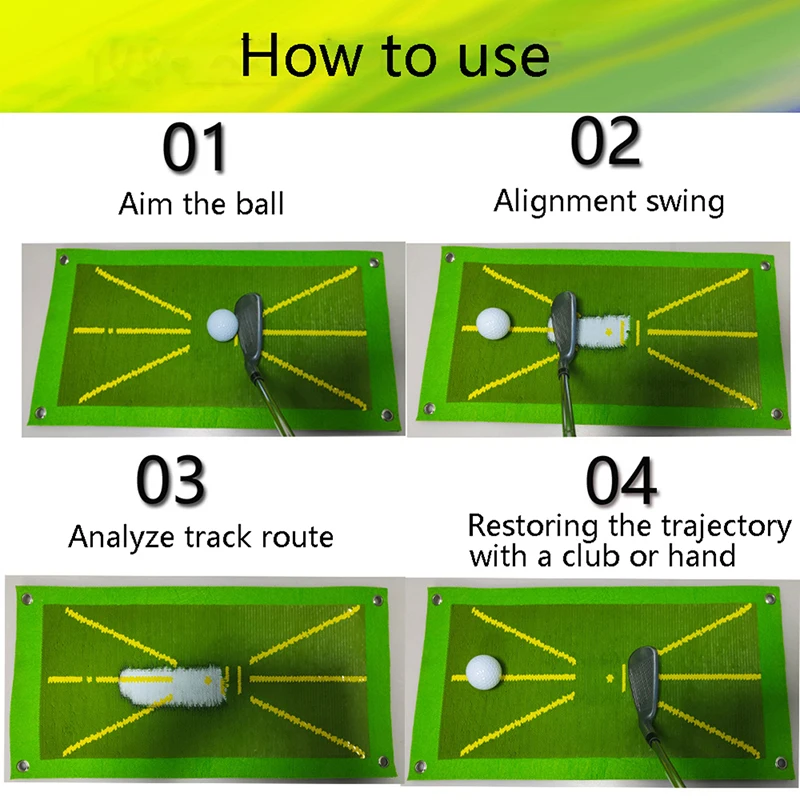 How to use

01
Aim the ball

02
Alignment swing

03
Analyze track route

04
Restoring the trajectory with a club or hand