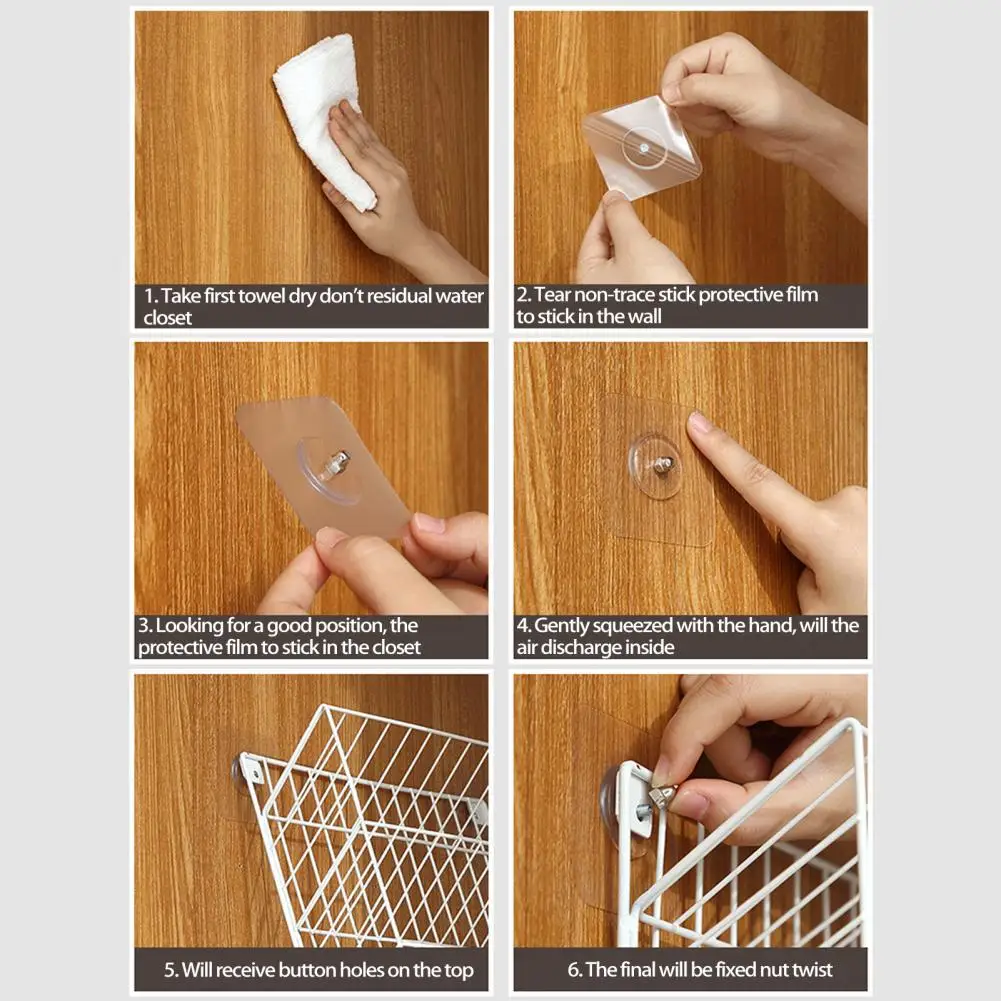 1. Take first towel dry don't residual water closet

2. Tear non-trace stick protective film to stick in the wall

3. Looking for a good position, the protective film to stick in the closet

4. Gently squeezed with the hand, will the air discharge inside

5. Will receive button holes on the top

6. The final will be fixed nut twist