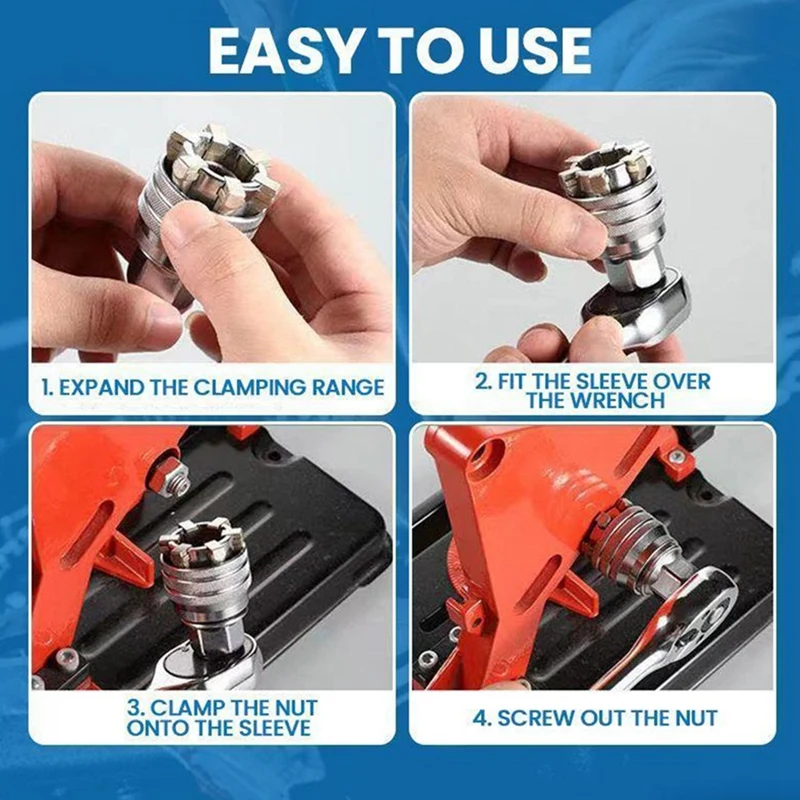 EASY TO USE

1. EXPAND THE CLAMPING RANGE

2. FIT THE SLEEVE OVER THE WRENCH

3. CLAMP THE NUT ONTO THE SLEEVE

4. SCREW OUT THE NUT