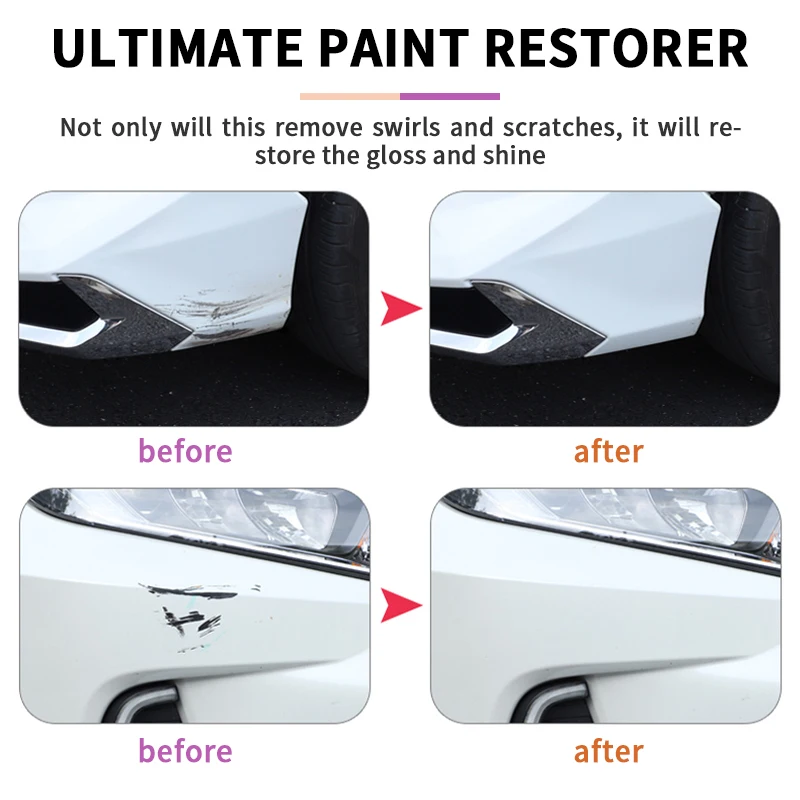 ULTIMATE PAINT RESTORER

Not only will this remove swirls and scratches, it will restore the gloss and shine

before

after

before

after