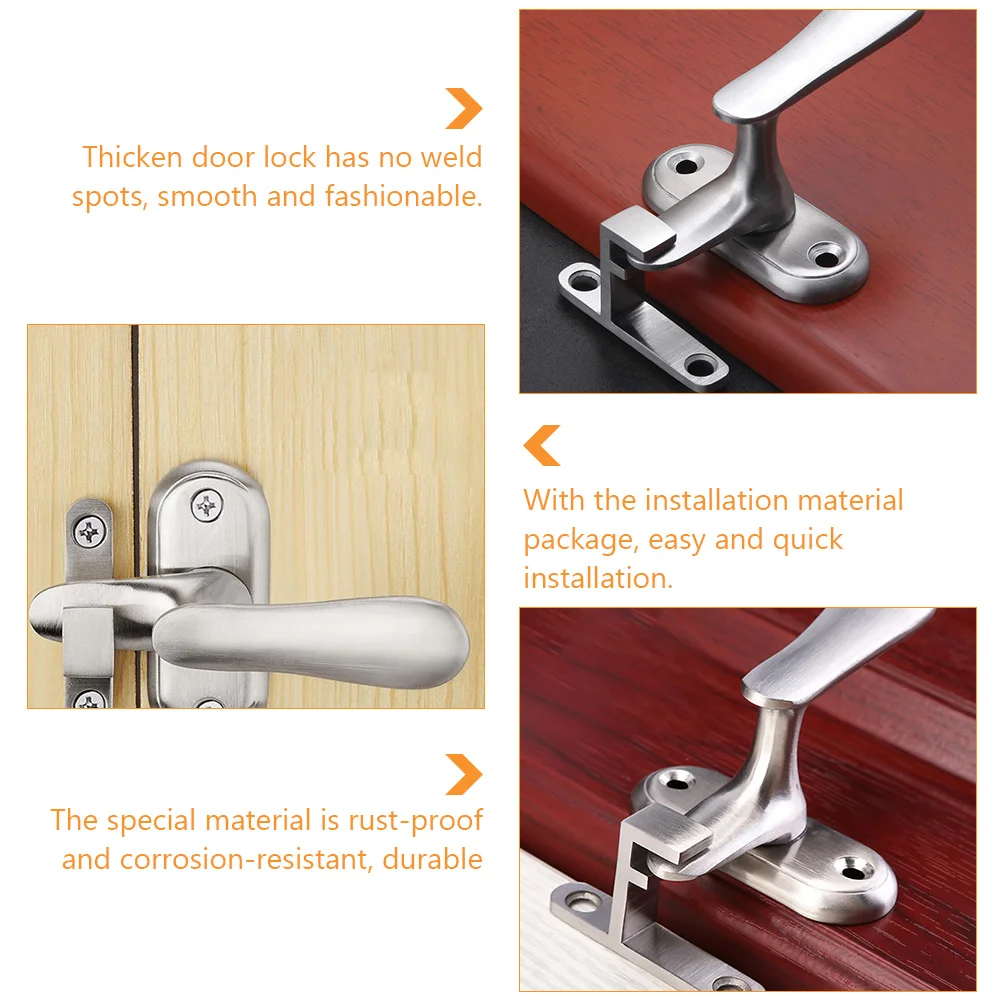 Thicken door lock has no weld spots, smooth and fashionable.

With the installation material package, easy and quick installation.

The special material is rust-proof and corrosion-resistant, durable