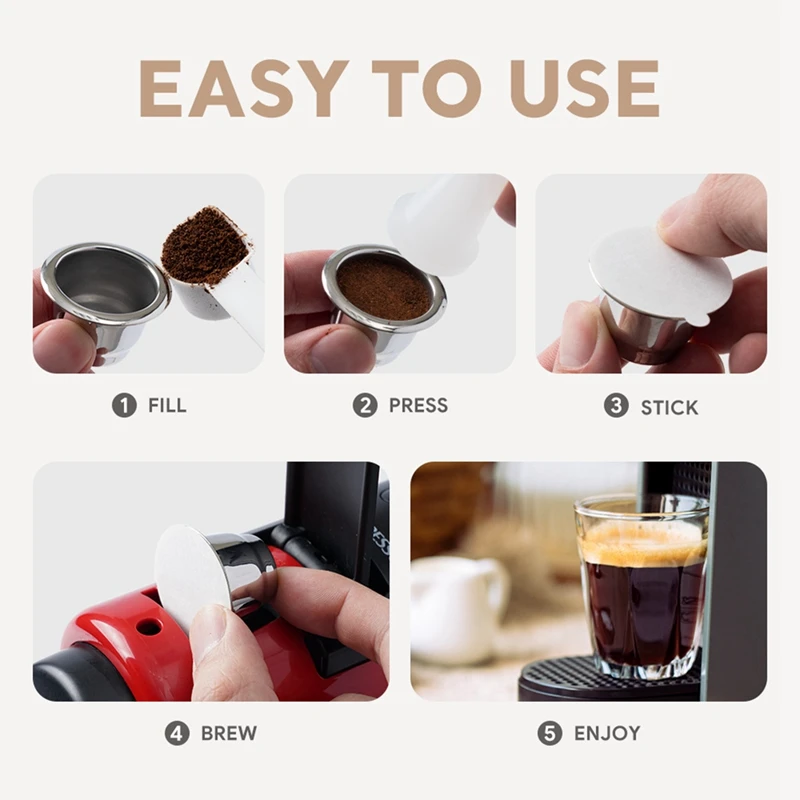 EASY TO USE

1 FILL

2 PRESS

3 STICK

4 BREW

5 ENJOY