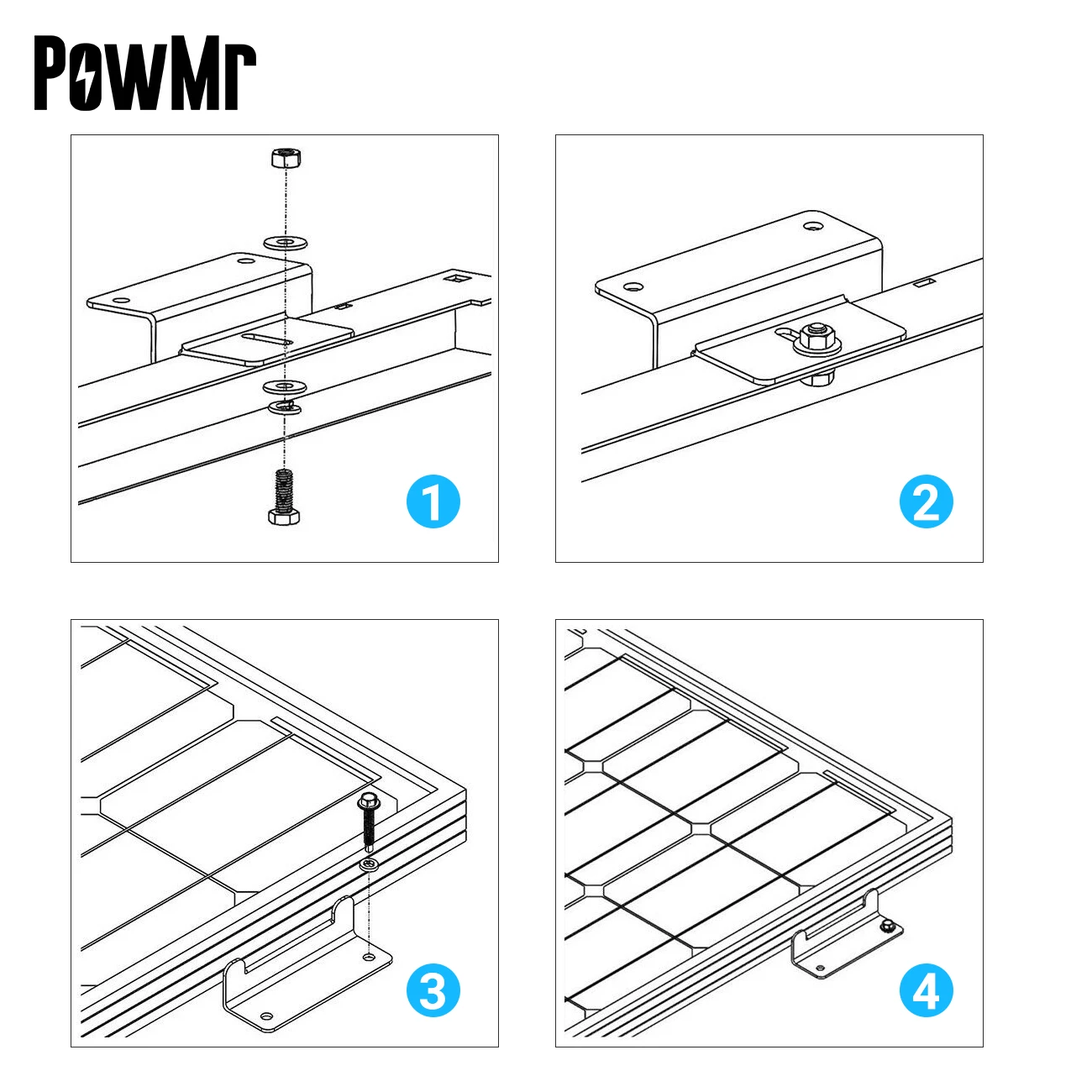 PowMr

1

2

3

4