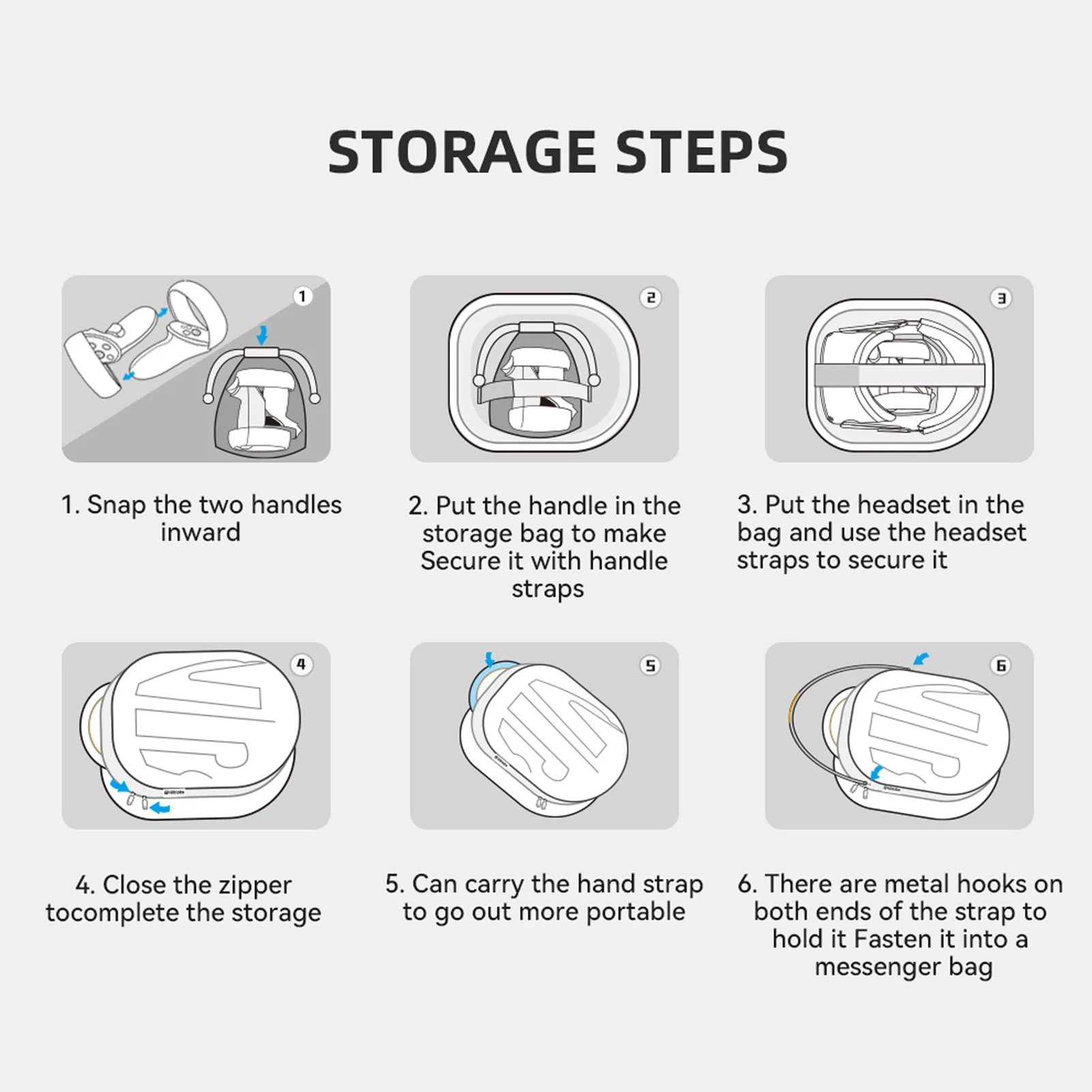 STORAGE STEPS

1

1. Snap the two handles inward

2

2. Put the handle in the storage bag to make Secure it with handle straps

3

3. Put the headset in the bag and use the headset straps to secure it

4

4. Close the zipper tocomplete the storage

5

5. Can carry the hand strap to go out more portable

6

6. There are metal hooks on both ends of the strap to hold it Fasten it into a messenger bag