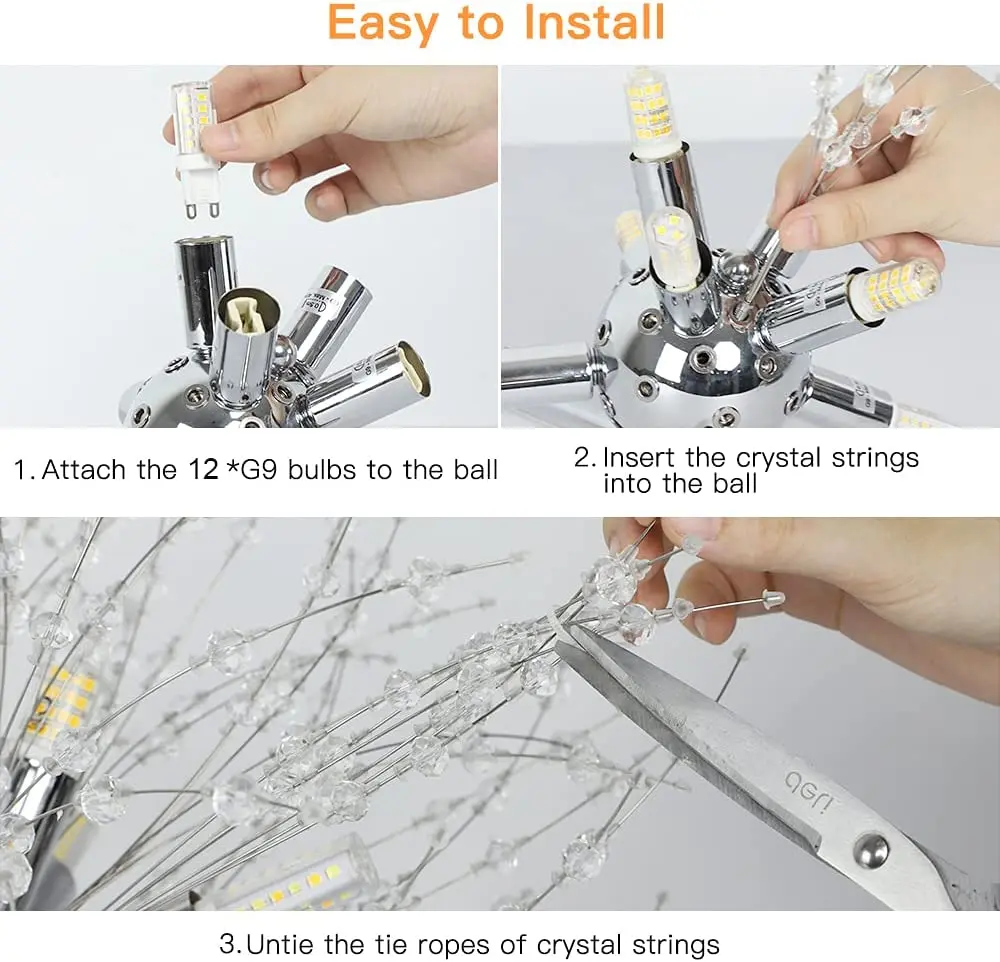 Easy to Install

1. Attach the 12 *G9 bulbs to the ball

2. Insert the crystal strings into the ball

3. Untie the tie ropes of crystal strings