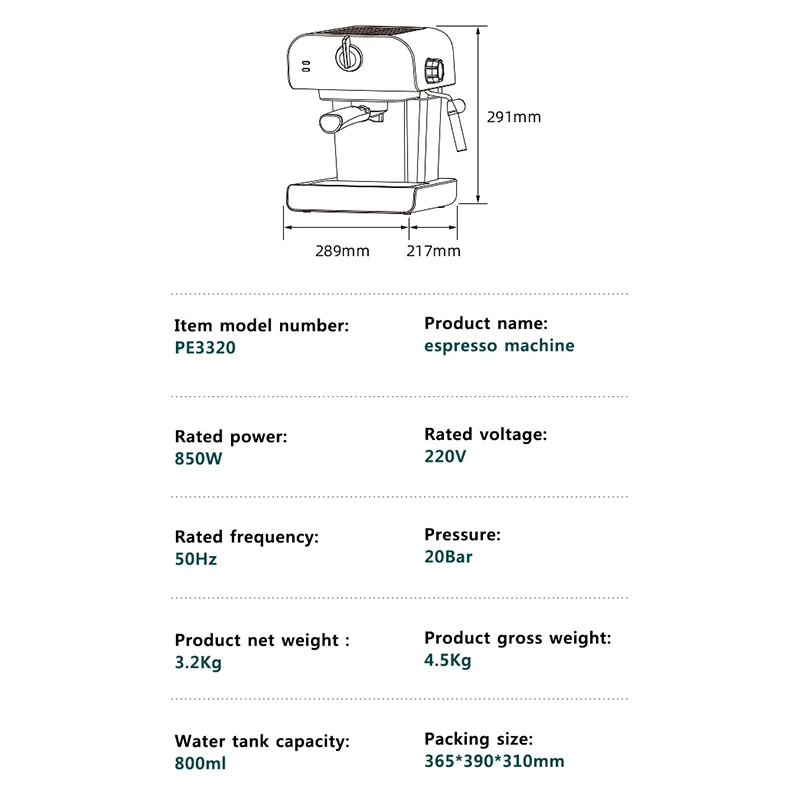 291mm

289mm 217mm

Item model number:
PE3320

Product name:
espresso machine

Rated power:
850W

Rated voltage:
220V

Rated frequency:
50Hz

Pressure:
20Bar

Product net weight :
3.2Kg

Product gross weight:
4.5Kg

Water tank capacity:
800ml

Packing size:
365*390*310mm