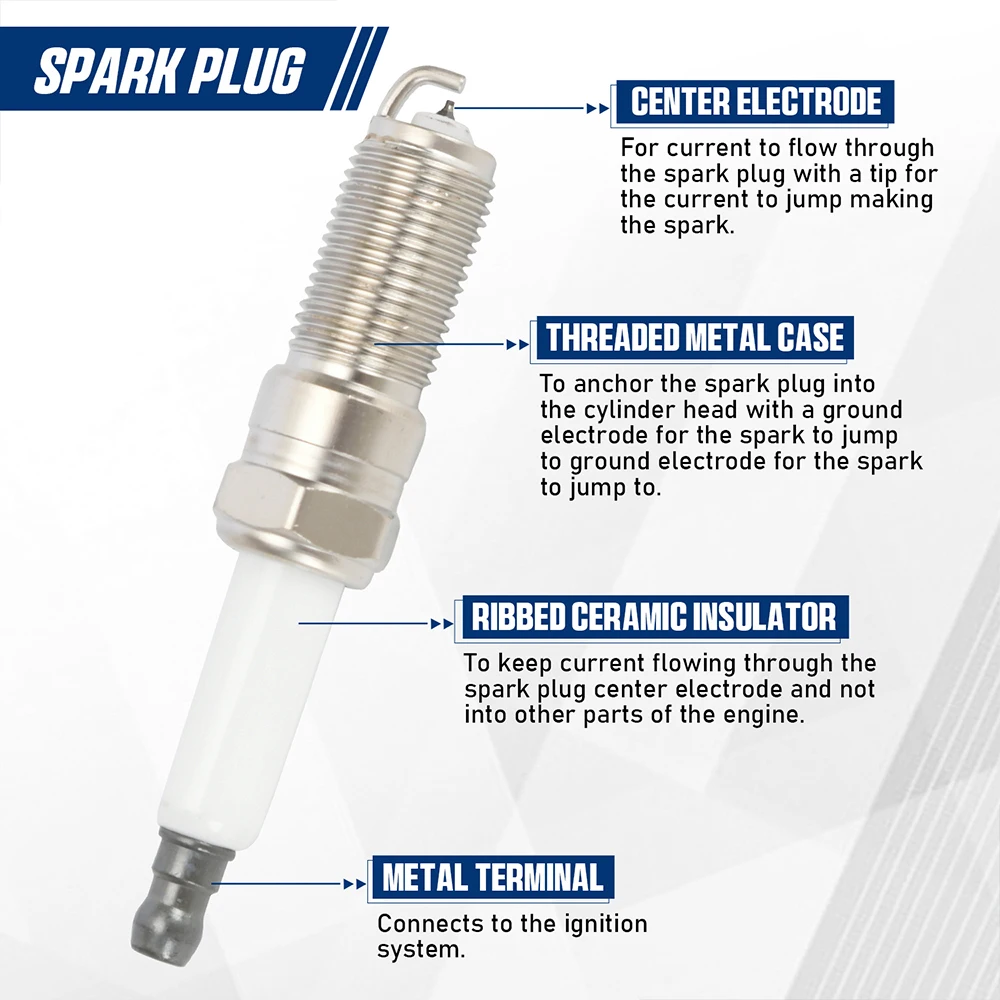 SPARK PLUG

CENTER ELECTRODE

For current to flow through the spark plug with a tip for the current to jump making the spark.

THREADED METAL CASE

To anchor the spark plug into the cylinder head with a ground electrode for the spark to jump to ground electrode for the spark to jump to.

RIBBED CERAMIC INSULATOR

To keep current flowing through the spark plug center electrode and not into other parts of the engine.

METAL TERMINAL

Connects to the ignition system.