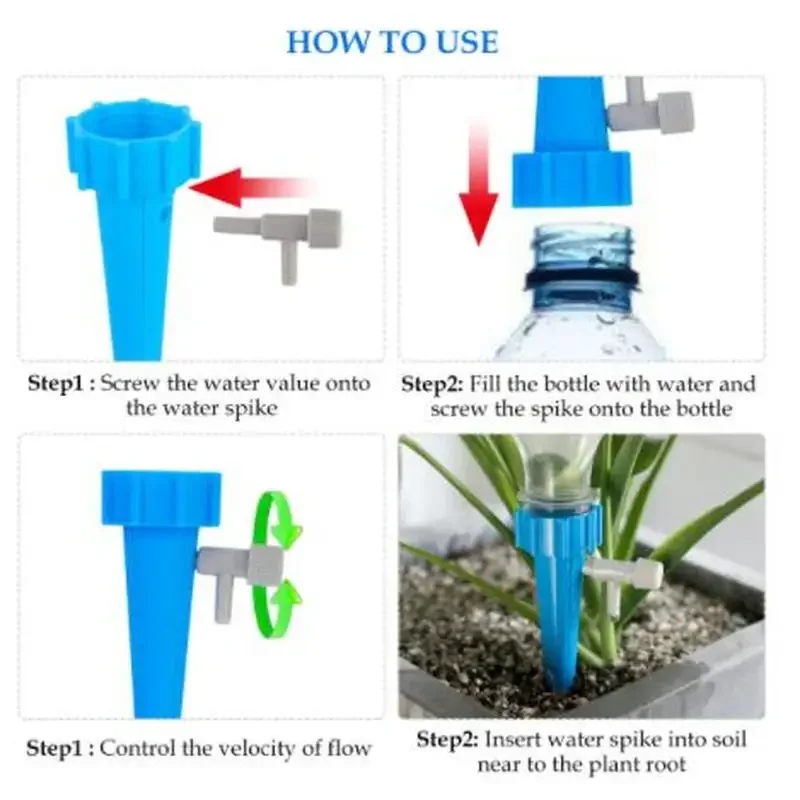 HOW TO USE

Step1 : Screw the water value onto the water spike

Step2: Fill the bottle with water and screw the spike onto the bottle

Step1 : Control the velocity of flow

Step2: Insert water spike into soil near to the plant root