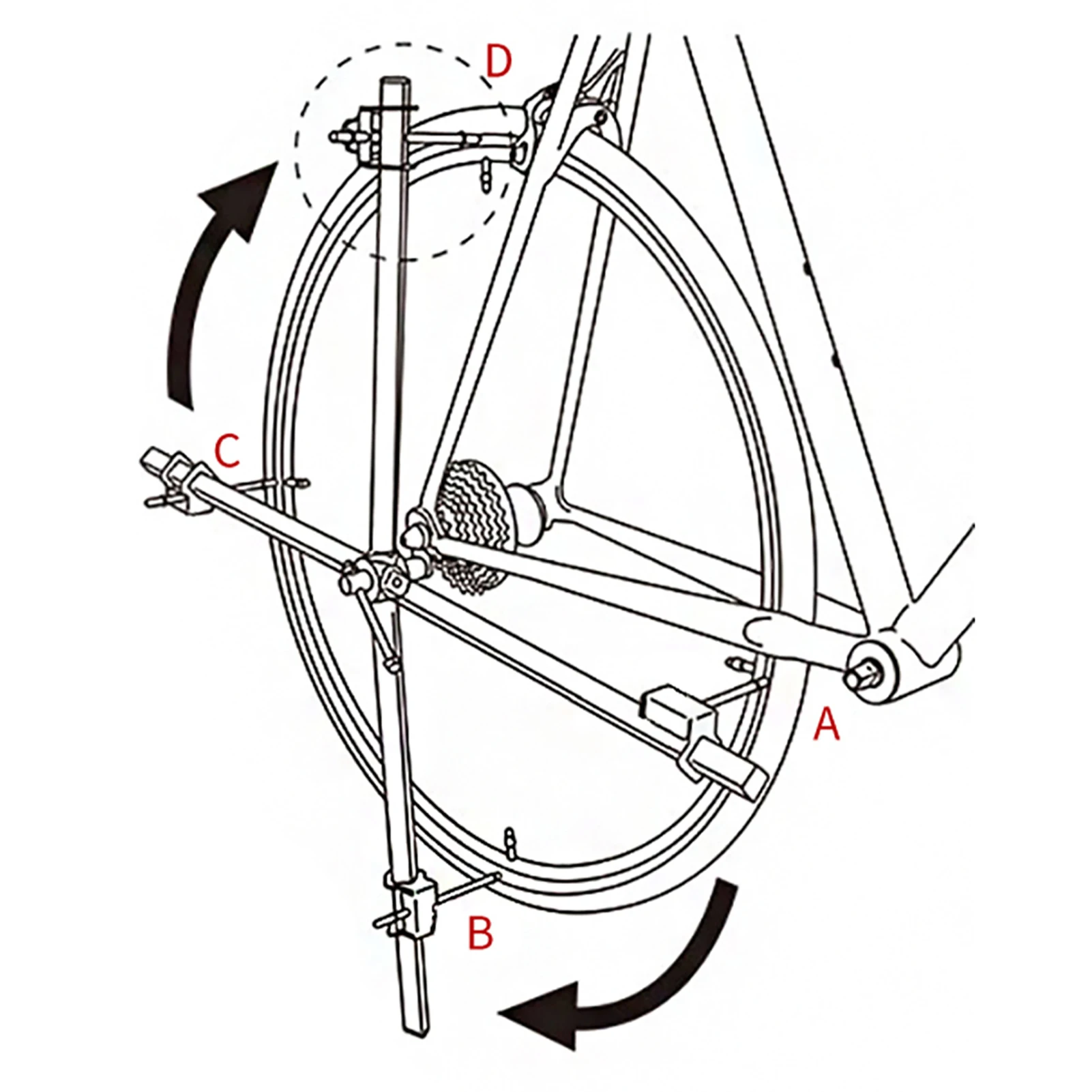 D
C
A
B