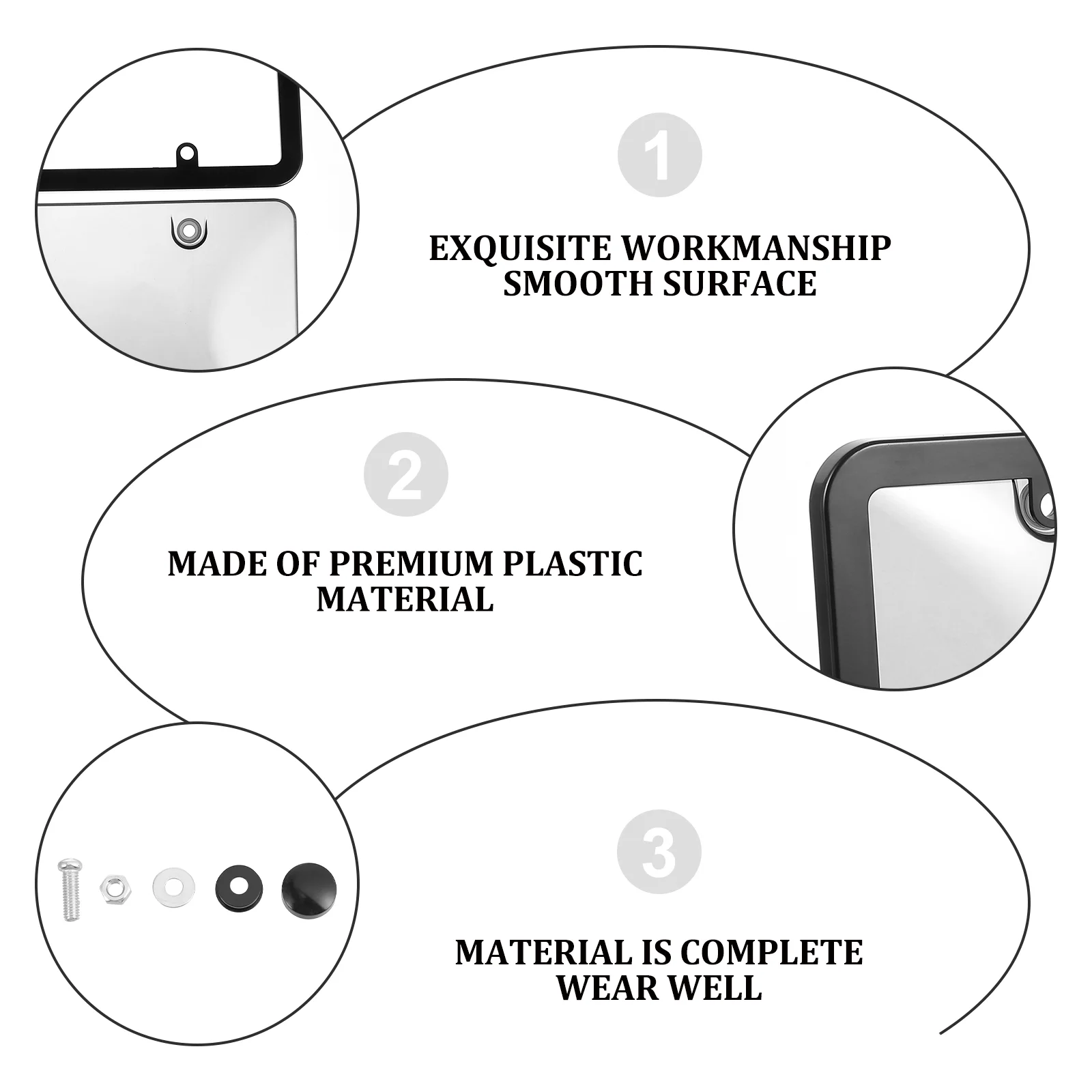 1

EXQUISITE WORKMANSHIP
SMOOTH SURFACE

2

MADE OF PREMIUM PLASTIC
MATERIAL

3

MATERIAL IS COMPLETE
WEAR WELL