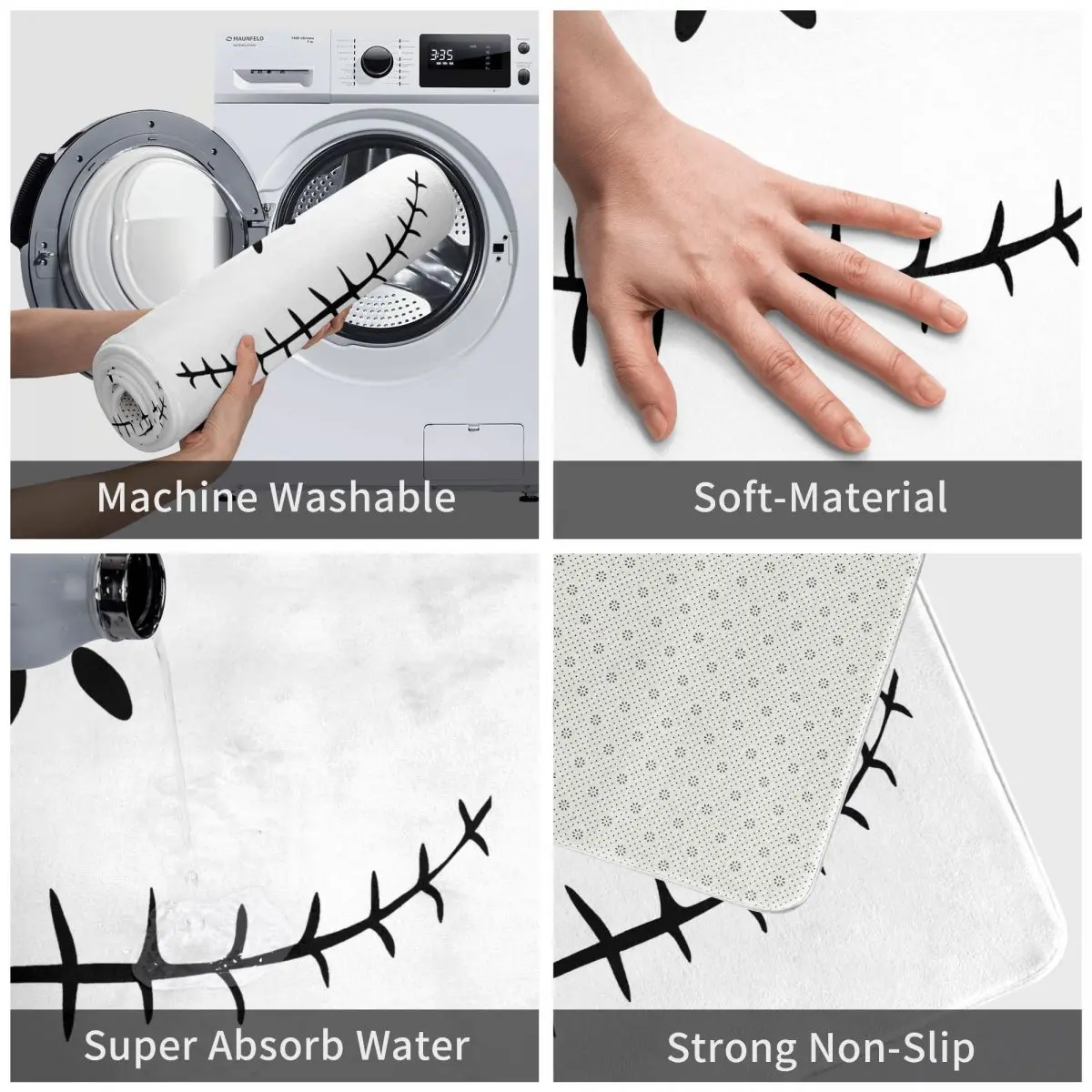 MAUNFELD

3:35

Machine Washable

Soft-Material

Super Absorb Water

Strong Non-Slip