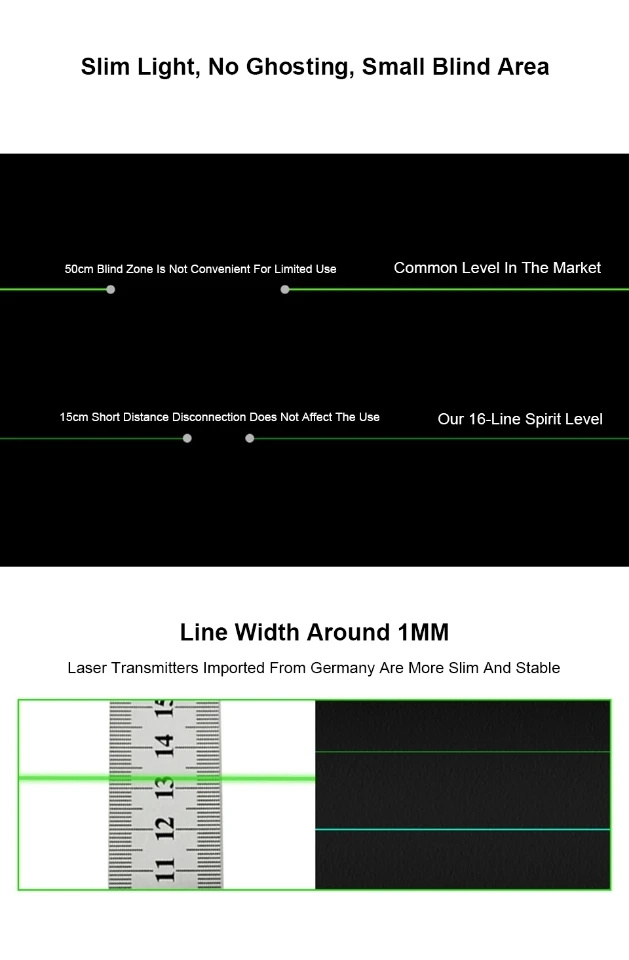 Slim Light, No Ghosting, Small Blind Area

50cm Blind Zone Is Not Convenient For Limited Use

Common Level In The Market

15cm Short Distance Disconnection Does Not Affect The Use

Our 16-Line Spirit Level

Line Width Around 1MM

Laser Transmitters Imported From Germany Are More Slim And Stable

15 14 13 12 11