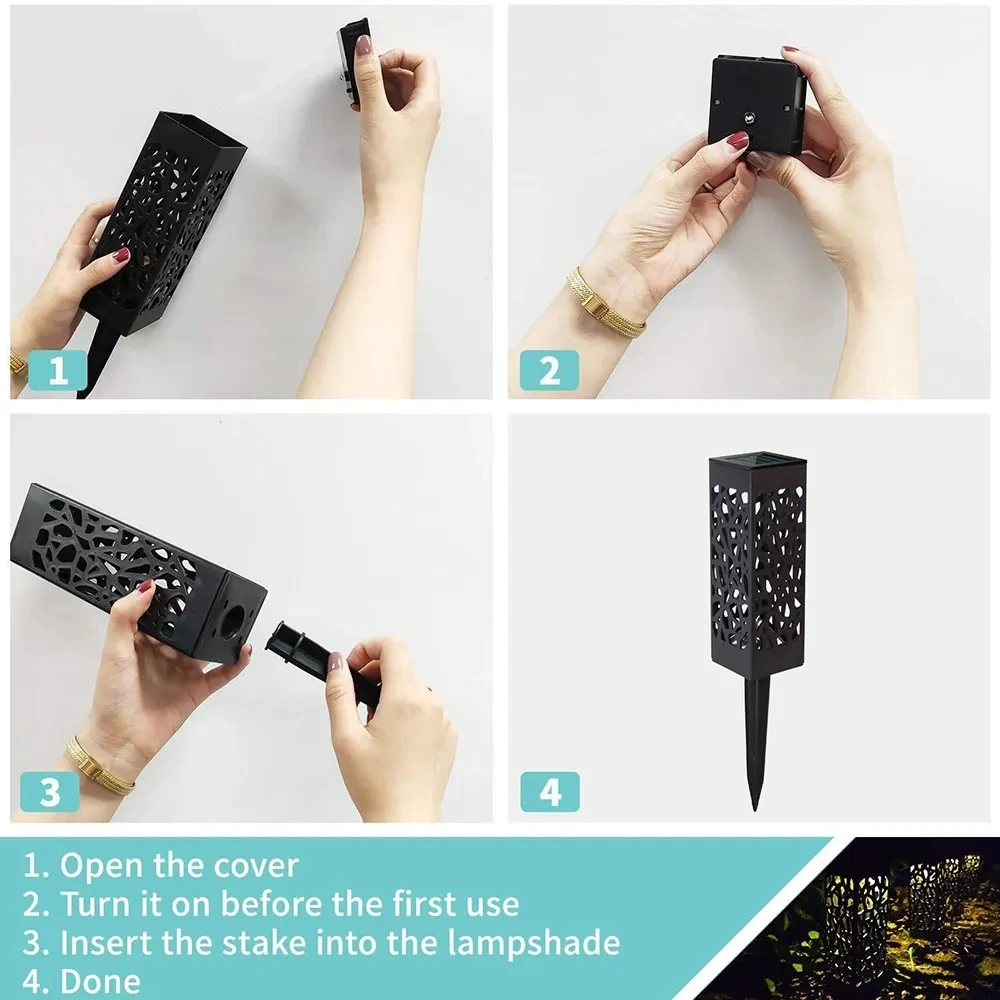 1

2

3

4

1. Open the cover
2. Turn it on before the first use
3. Insert the stake into the lampshade
4. Done