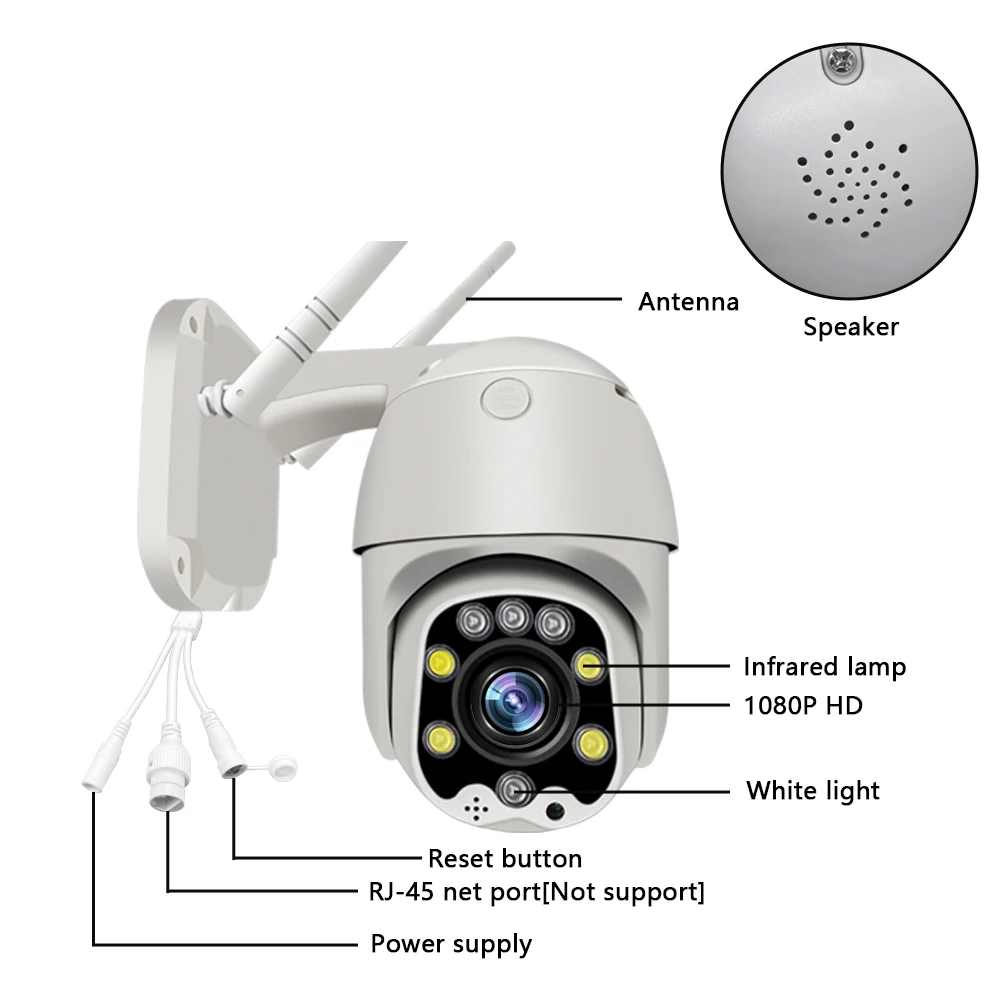 Antenna

Speaker

Infrared lamp

1080P HD

White light

Reset button

RJ-45 net port[Not support]

Power supply