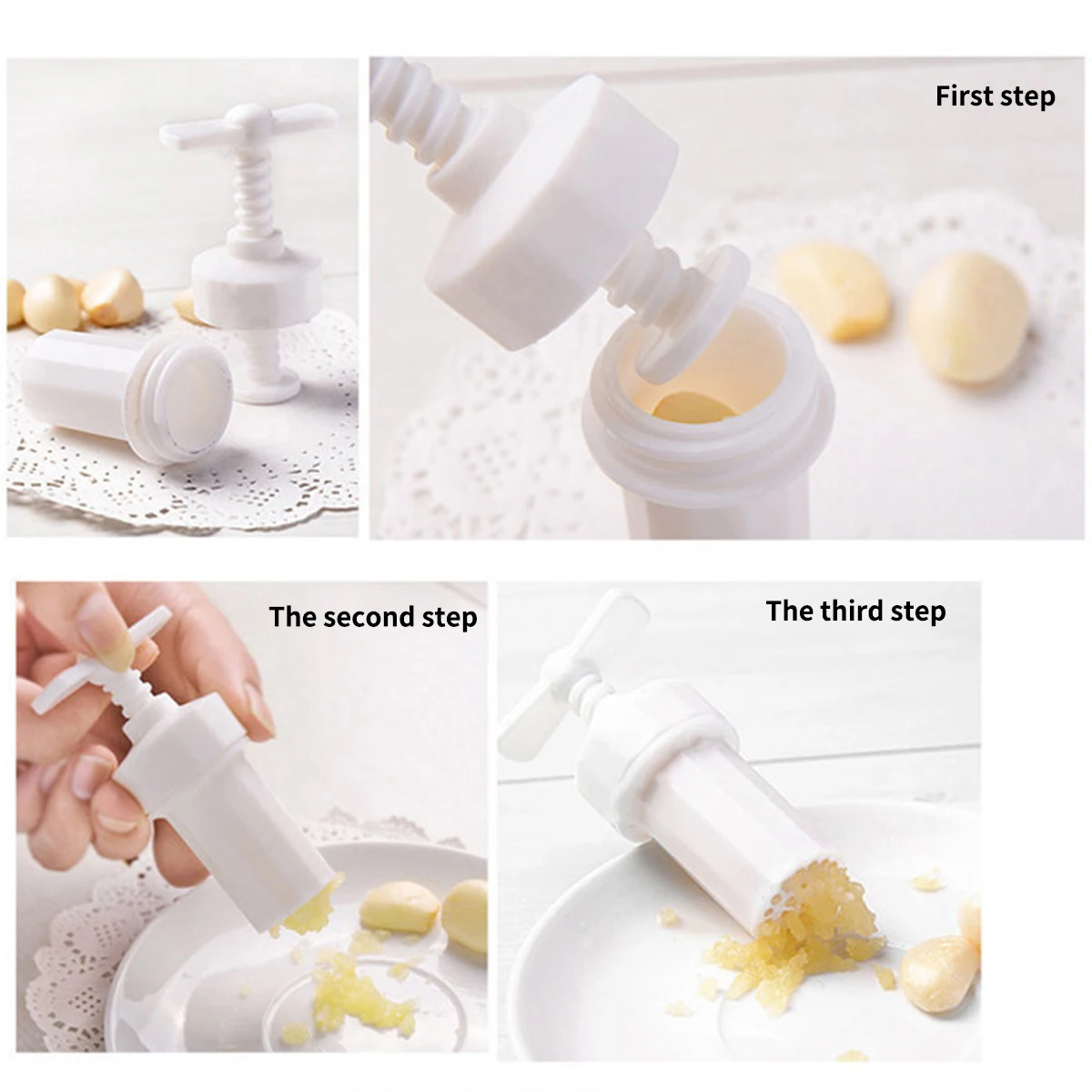 First step

The second step

The third step