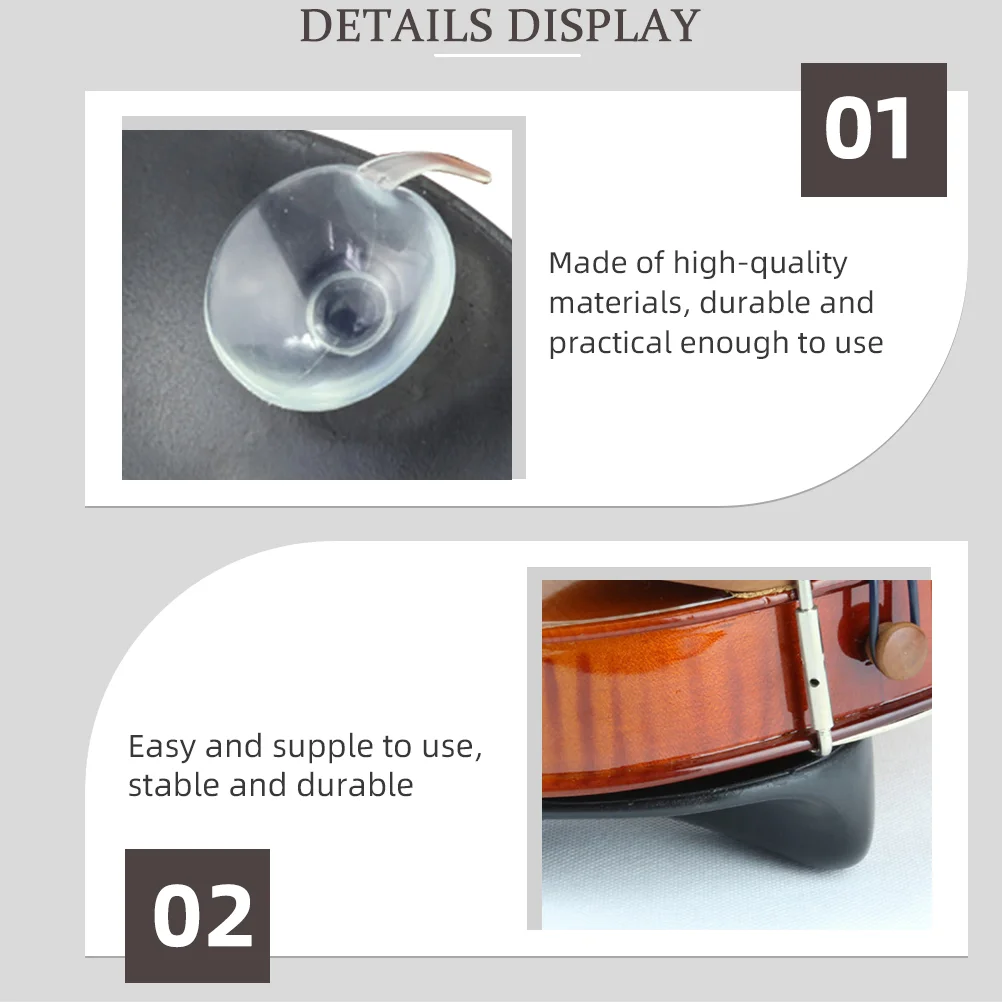 DETAILS DISPLAY

01

Made of high-quality materials, durable and practical enough to use

Easy and supple to use, stable and durable

02