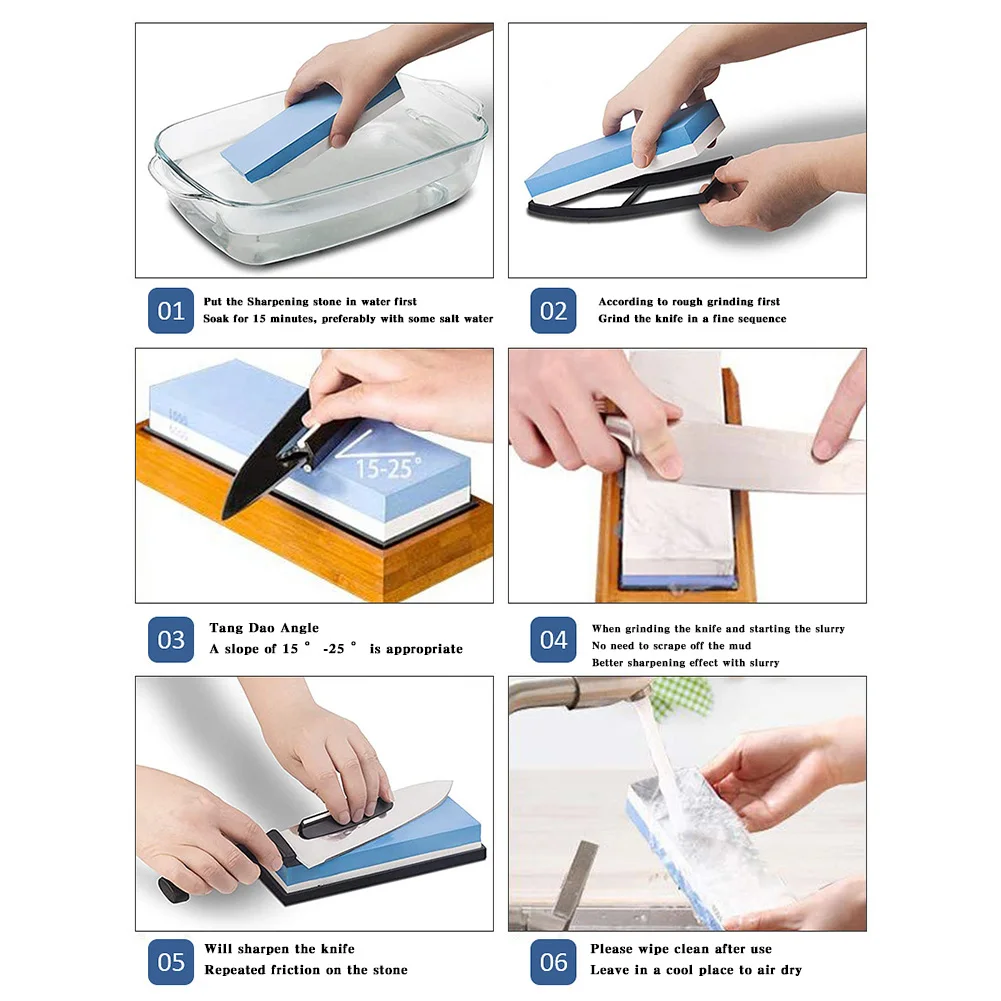 01 Put the Sharpening stone in water first
Soak for 15 minutes, preferably with some salt water

02 According to rough grinding first
Grind the knife in a fine sequence

1000
6000
15-25°

03 Tang Dao Angle
A slope of 15 ° -25 ° is appropriate

04 When grinding the knife and starting the slurry
No need to scrape off the mud
Better sharpening effect with slurry

05 Will sharpen the knife
Repeated friction on the stone

06 Please wipe clean after use
Leave in a cool place to air dry