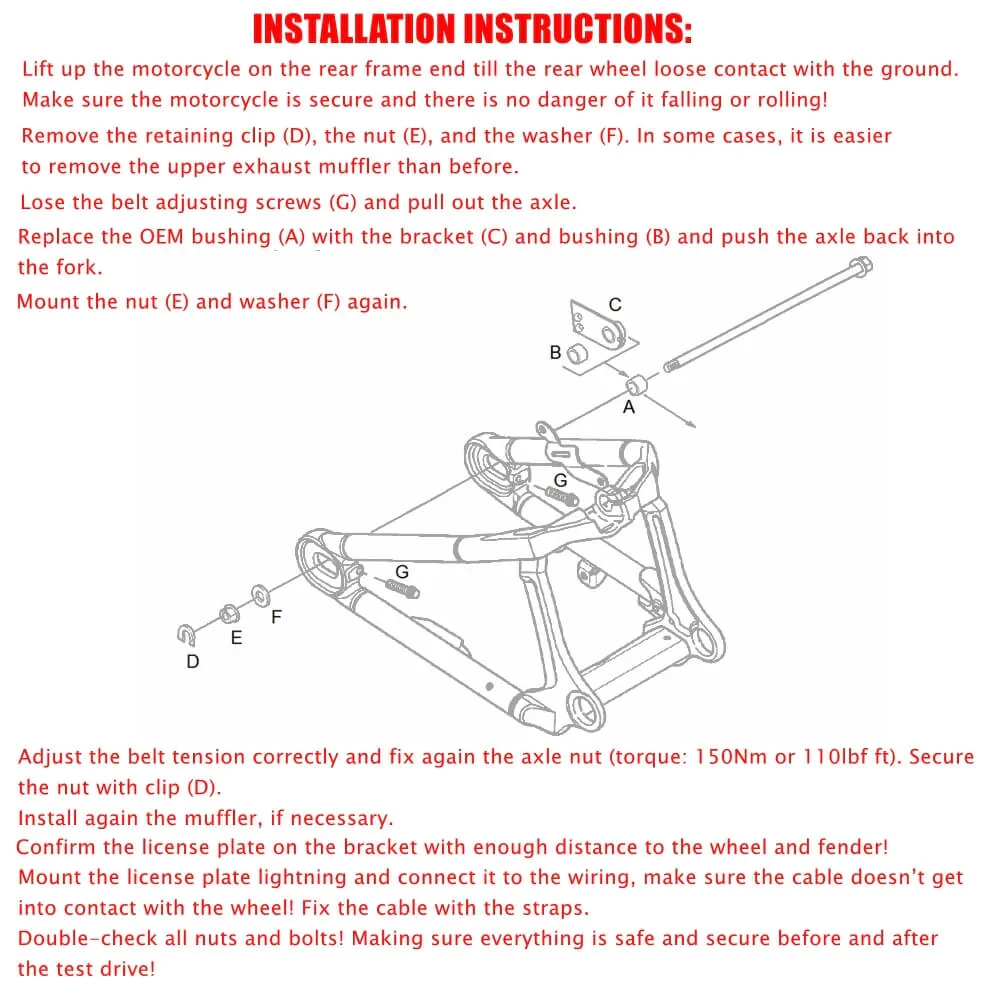 INSTALLATION INSTRUCTIONS:

Lift up the motorcycle on the rear frame end till the rear wheel loose contact with the ground. Make sure the motorcycle is secure and there is no danger of it falling or rolling!

Remove the retaining clip (D), the nut (E), and the washer (F). In some cases, it is easier to remove the upper exhaust muffler than before.

Lose the belt adjusting screws (G) and pull out the axle.

Replace the OEM bushing (A) with the bracket (C) and bushing (B) and push the axle back into the fork.

Mount the nut (E) and washer (F) again.

C
B
A
G
G
F
E
D

Adjust the belt tension correctly and fix again the axle nut (torque: 150Nm or 110lbf ft). Secure the nut with clip (D).

Install again the muffler, if necessary.

Confirm the license plate on the bracket with enough distance to the wheel and fender!

Mount the license plate lightning and connect it to the wiring, make sure the cable doesn't get into contact with the wheel! Fix the cable with the straps.

Double-check all nuts and bolts! Making sure everything is safe and secure before and after the test drive!