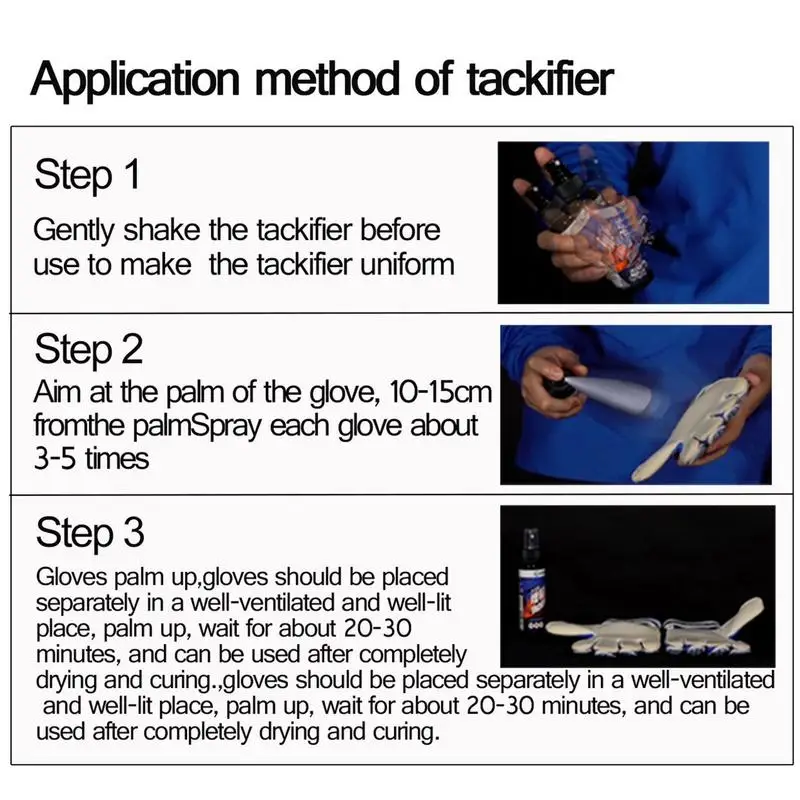 Application method of tackifier

Step 1
Gently shake the tackifier before use to make the tackifier uniform

Step 2
Aim at the palm of the glove, 10-15cm fromthe palmSpray each glove about 3-5 times

Step 3
Gloves palm up,gloves should be placed separately in a well-ventilated and well-lit place, palm up, wait for about 20-30 minutes, and can be used after completely drying and curing.,gloves should be placed separately in a well-ventilated and well-lit place, palm up, wait for about 20-30 minutes, and can be used after completely drying and curing.