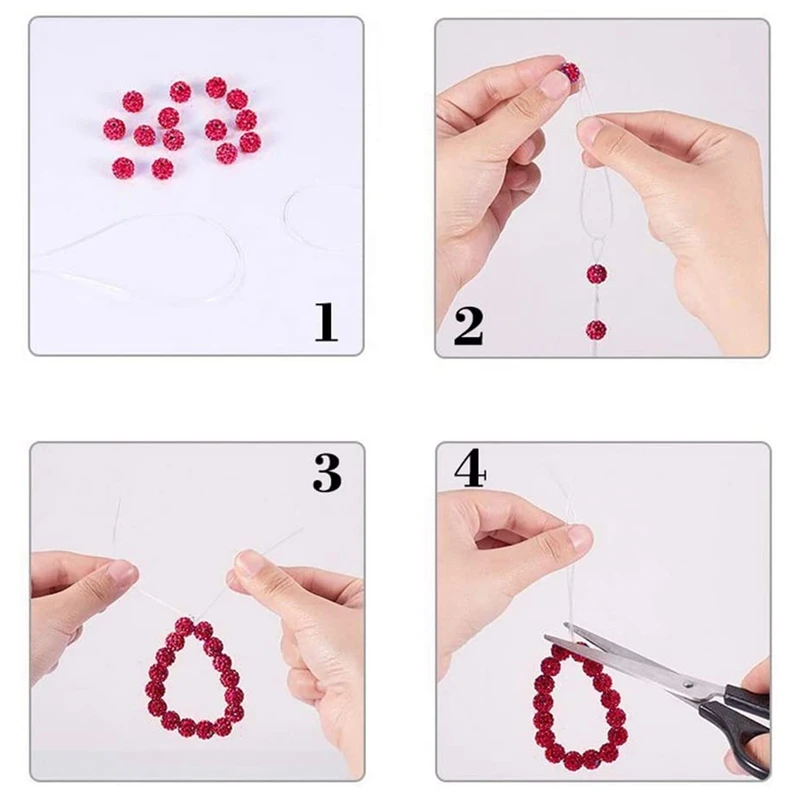 1

2

3

4