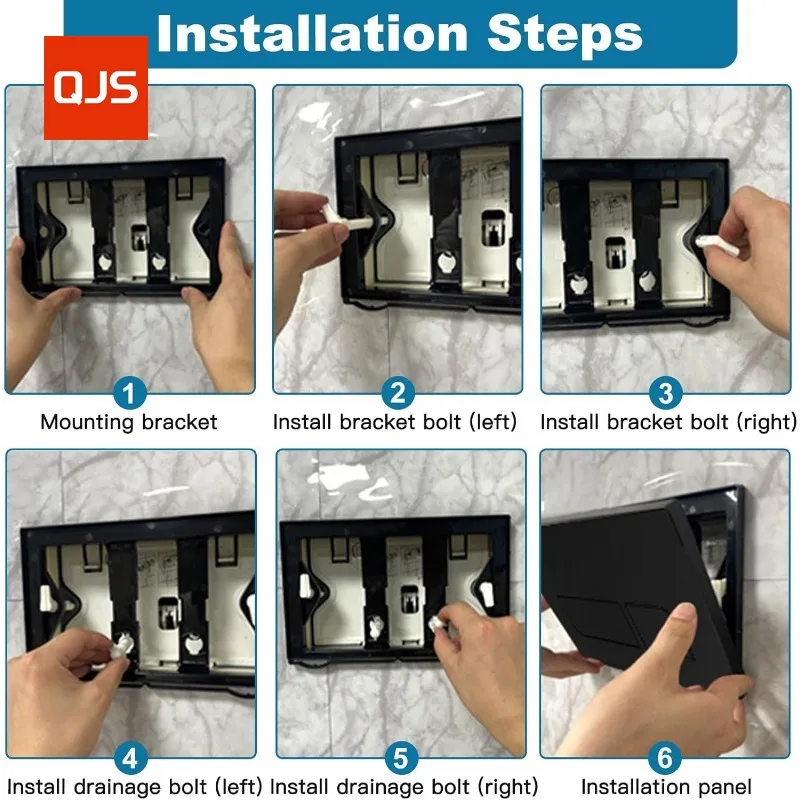 Installation Steps

QJS

1
Mounting bracket

2
Install bracket bolt (left)

3
Install bracket bolt (right)

4
Install drainage bolt (left)

5
Install drainage bolt (right)

6
Installation panel