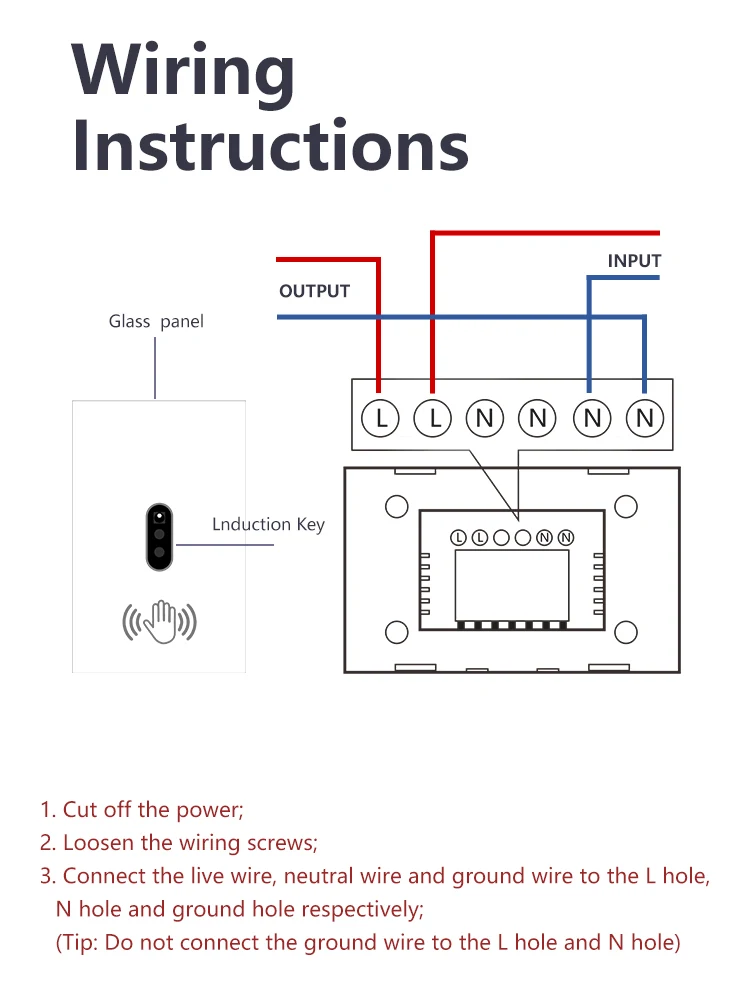 Wiring Instructions

INPUT

OUTPUT

Glass panel

L L N N N N

Lnduction Key

L L N N

1. Cut off the power;
2. Loosen the wiring screws;
3. Connect the live wire, neutral wire and ground wire to the L hole, N hole and ground hole respectively;
(Tip: Do not connect the ground wire to the L hole and N hole)