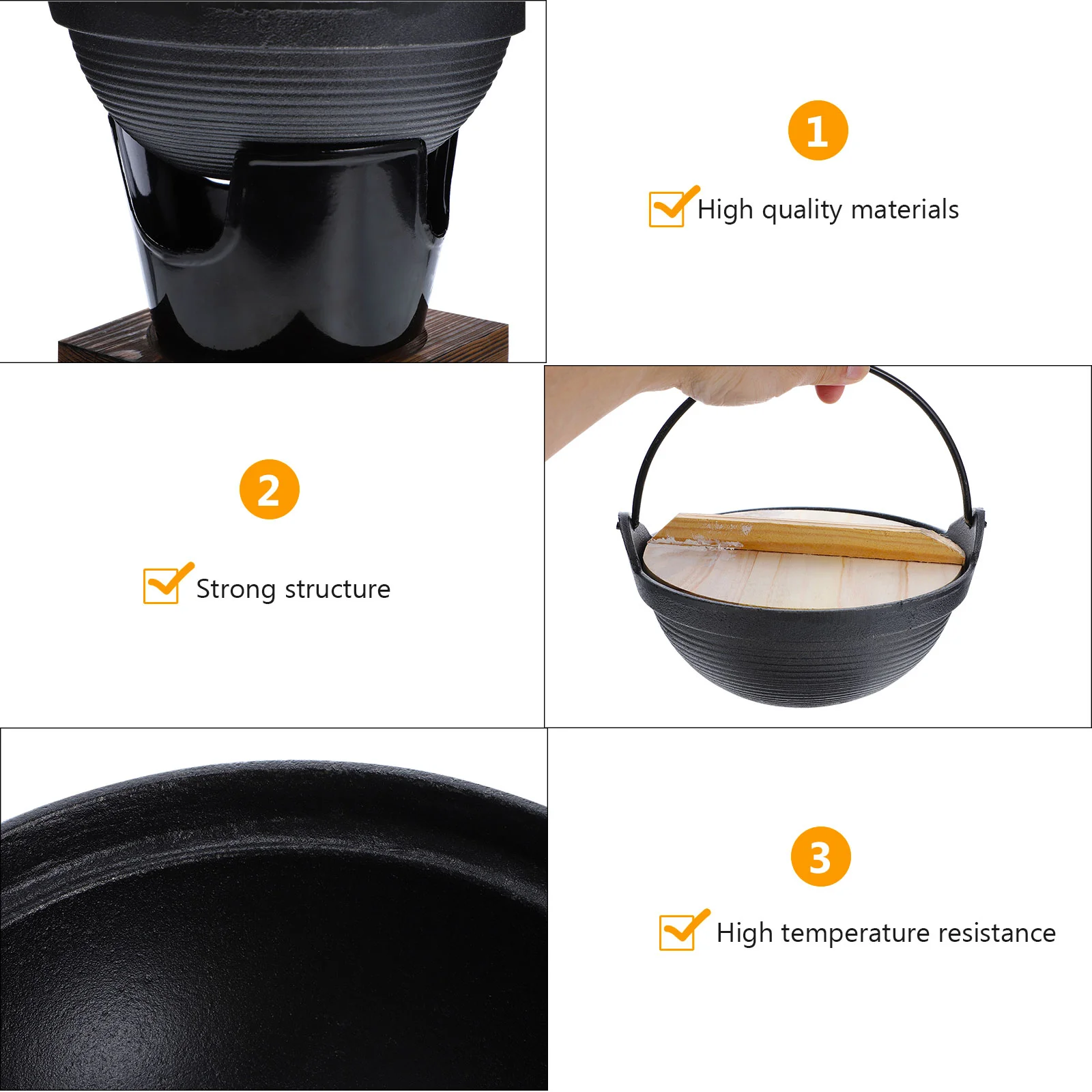 1

High quality materials

2

Strong structure

3

High temperature resistance