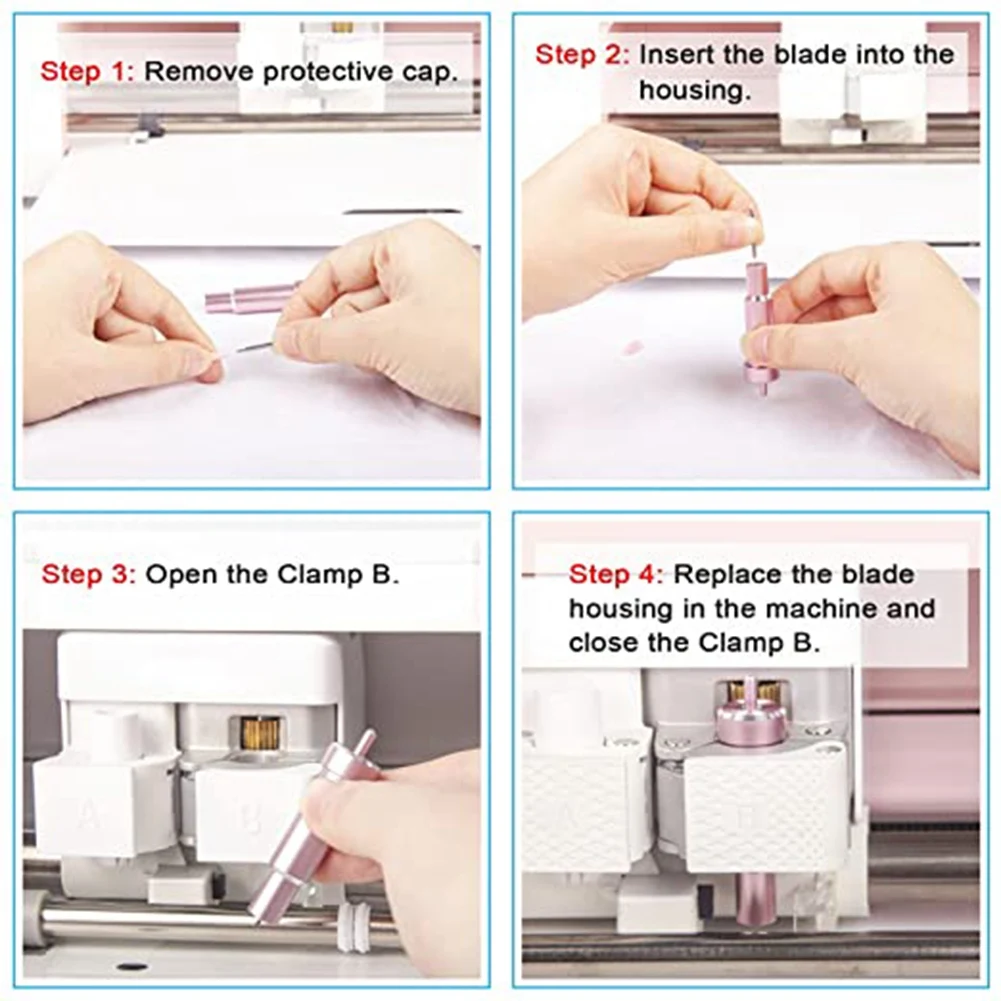 Step 1: Remove protective cap.

Step 2: Insert the blade into the housing.

Step 3: Open the Clamp B.

A B

Step 4: Replace the blade housing in the machine and close the Clamp B.

A B