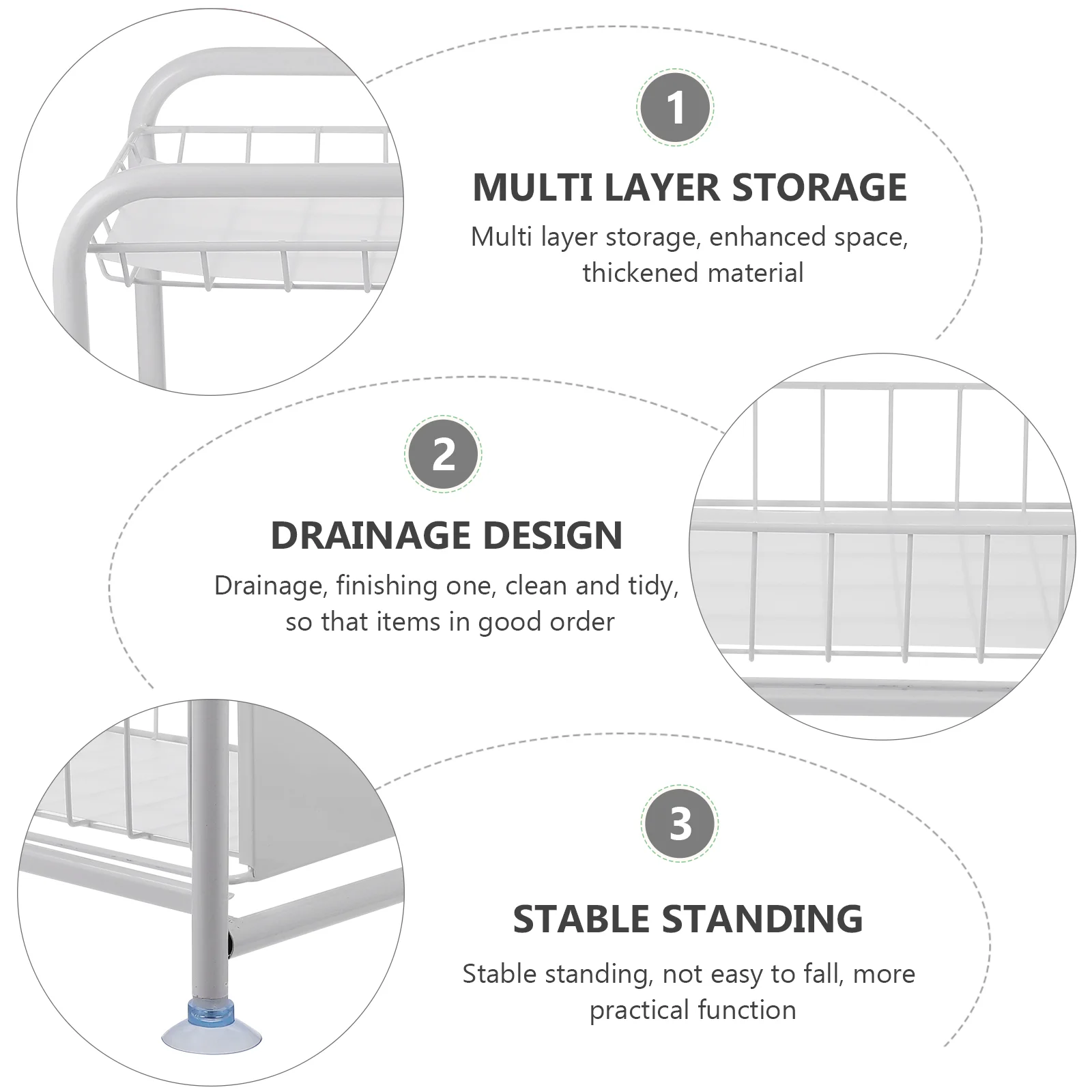 1

MULTI LAYER STORAGE

Multi layer storage, enhanced space, thickened material

2

DRAINAGE DESIGN

Drainage, finishing one, clean and tidy, so that items in good order

3

STABLE STANDING

Stable standing, not easy to fall, more practical function