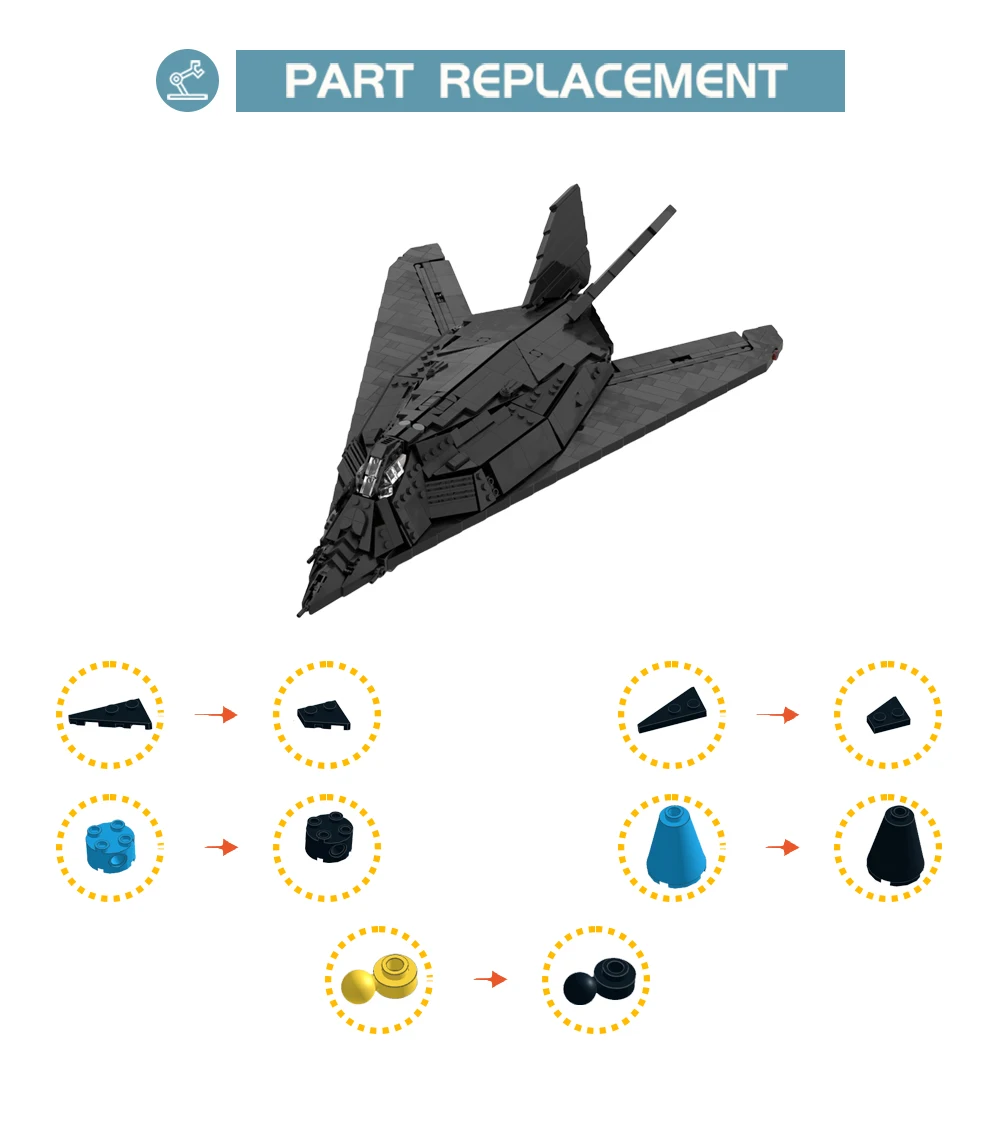 PART REPLACEMENT