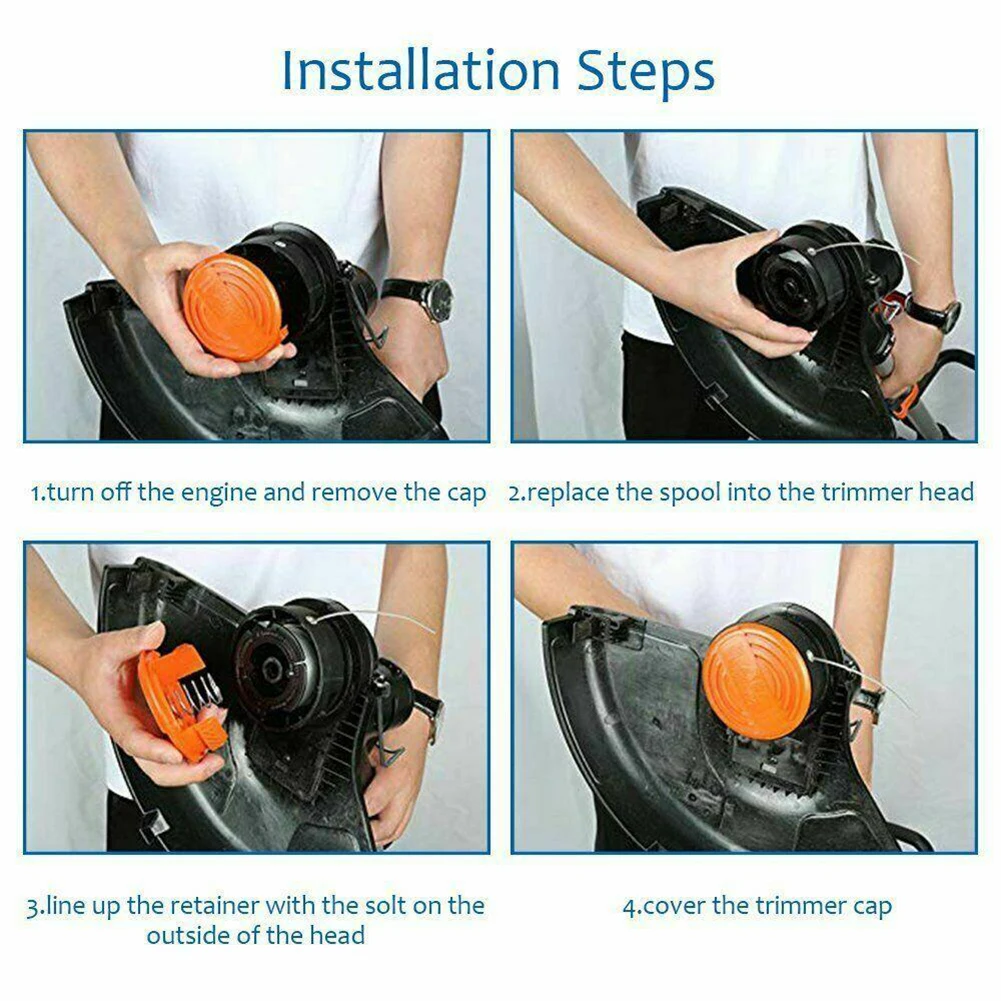 Installation Steps

1.turn off the engine and remove the cap

2.replace the spool into the trimmer head

3.line up the retainer with the solt on the outside of the head

4.cover the trimmer cap