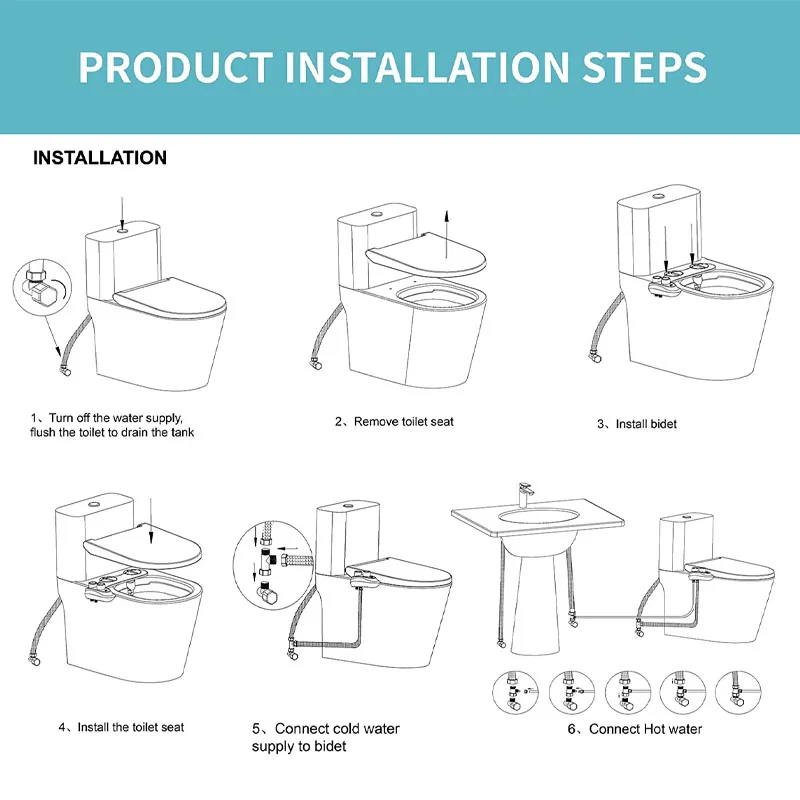 PRODUCT INSTALLATION STEPS

INSTALLATION

1、Turn off the water supply, flush the toilet to drain the tank

2、Remove toilet seat

3、Install bidet

4、Install the toilet seat

5、Connect cold water supply to bidet

6、Connect Hot water