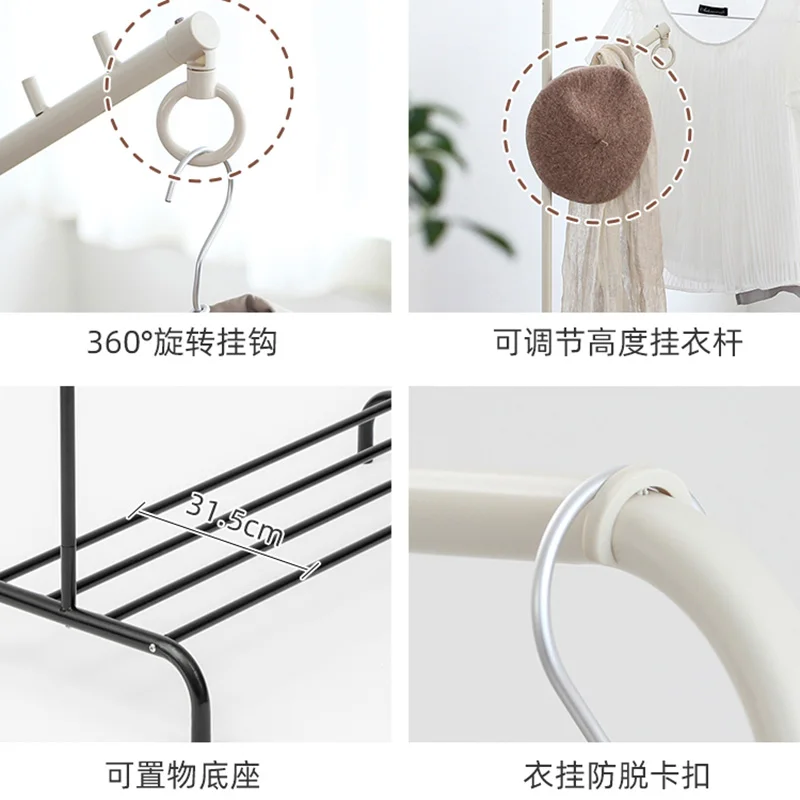 360°旋转挂钩

可调节高度挂衣杆

31.5cm

可置物底座

衣挂防脱卡扣