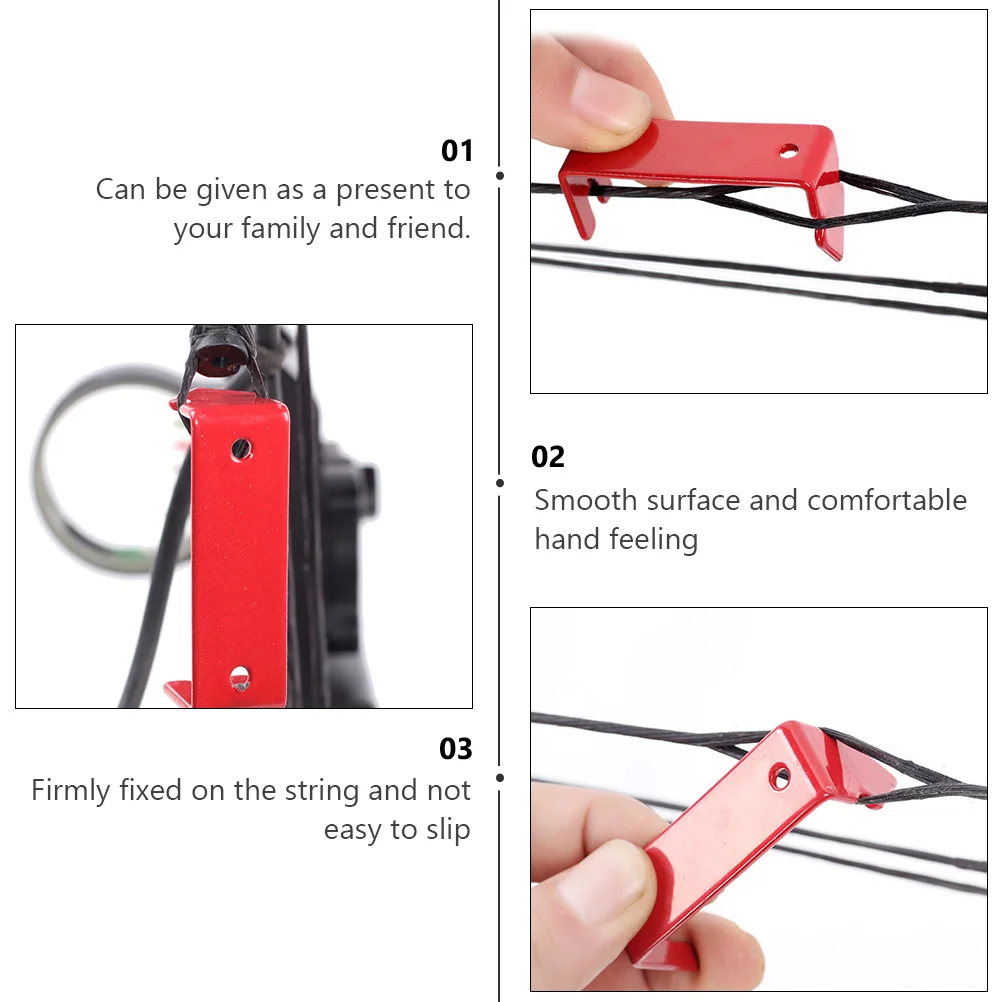 01
Can be given as a present to your family and friend.

02
Smooth surface and comfortable hand feeling

03
Firmly fixed on the string and not easy to slip