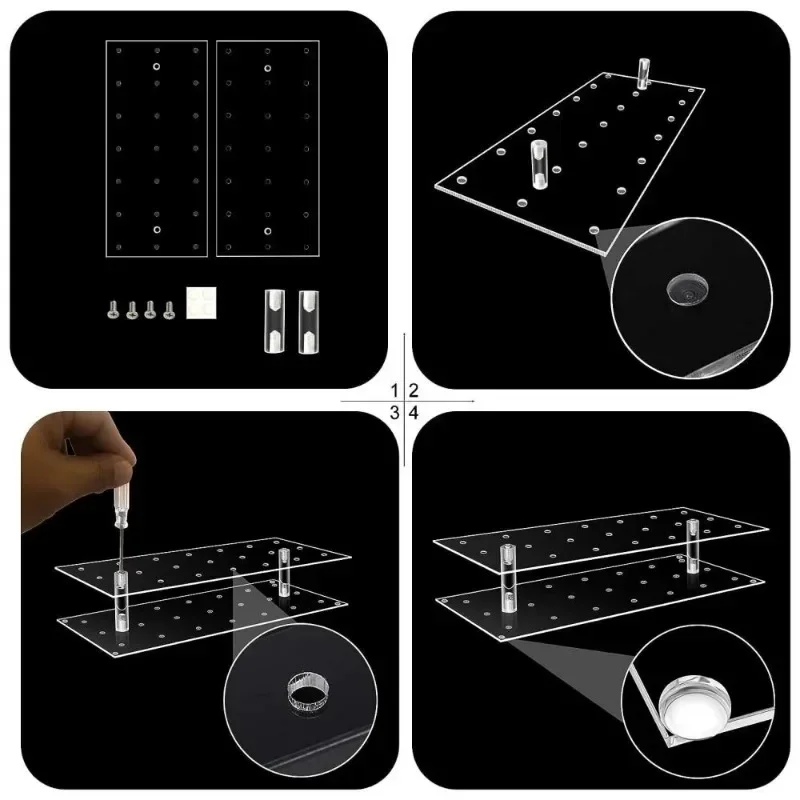 1 2
3 4