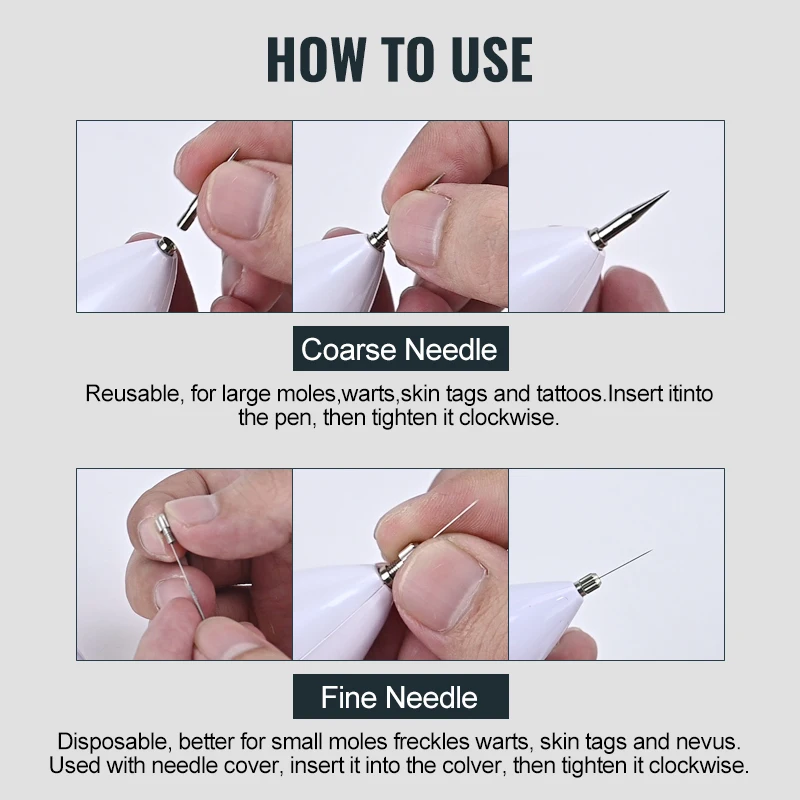 HOW TO USE

Coarse Needle

Reusable, for large moles,warts,skin tags and tattoos.Insert itinto the pen, then tighten it clockwise.

Fine Needle

Disposable, better for small moles freckles warts, skin tags and nevus. Used with needle cover, insert it into the colver, then tighten it clockwise.